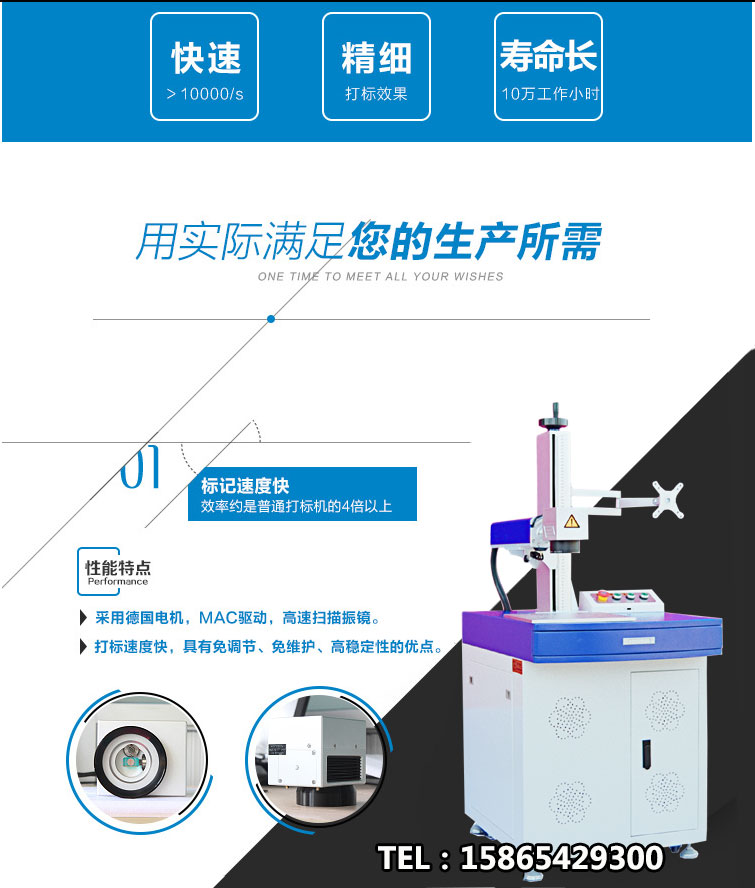 快速
> 10000/s

精细
打标效果

寿命长
10万工作小时

用实际满足您的生产所需
ONE TIME TO MEET ALL YOUR WISHES

01
标记速度快
效率约是普通打标机的4倍以上

性能特点
Performance

采用德国电机，MAC驱动，高速扫描振镜。
打标速度快，具有免调节、免维护、高稳定性的优点。

TEL：15865429300