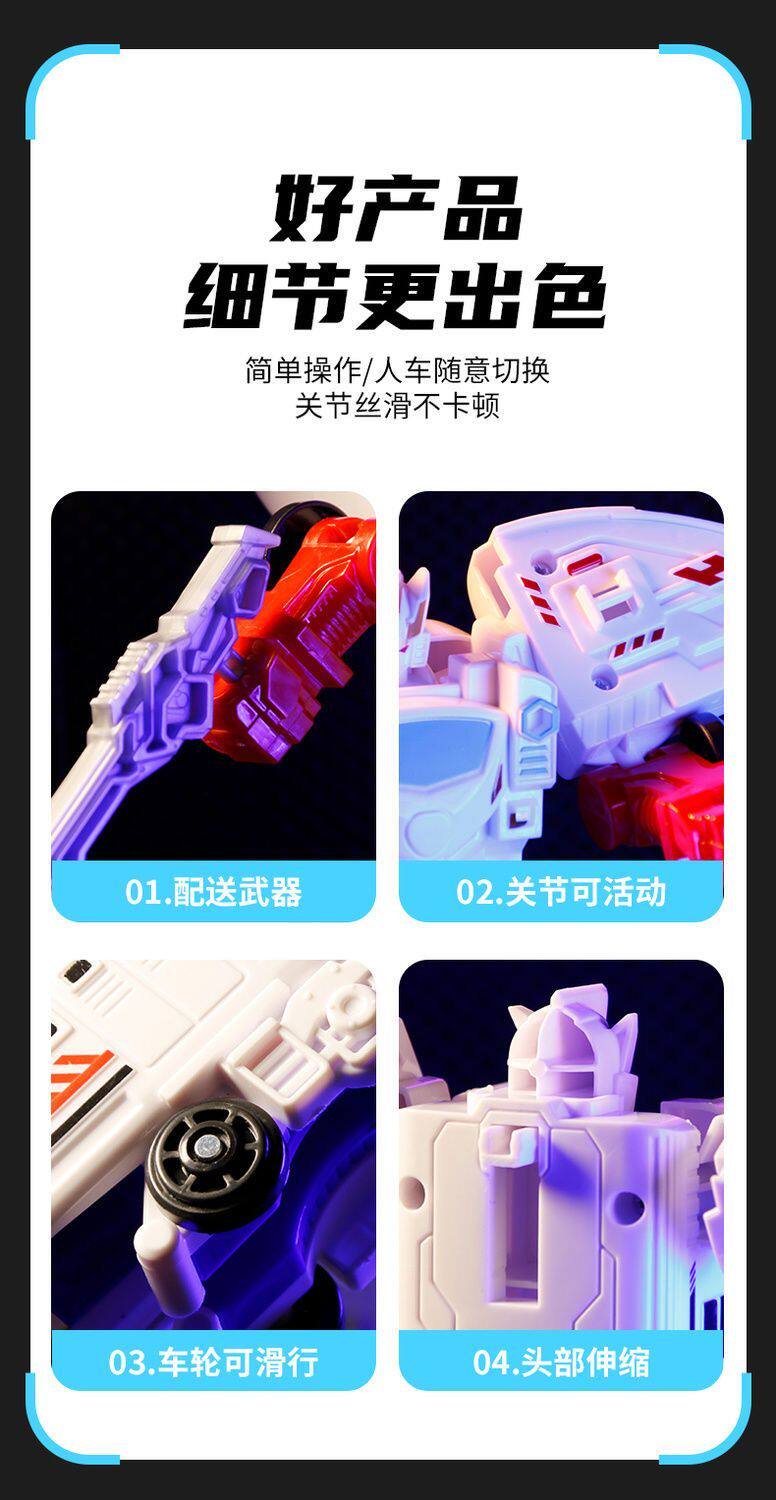 好产品
细节更出色

简单操作/人车随意切换
关节丝滑不卡顿

01.配送武器

02.关节可活动

03.车轮可滑行

04.头部伸缩