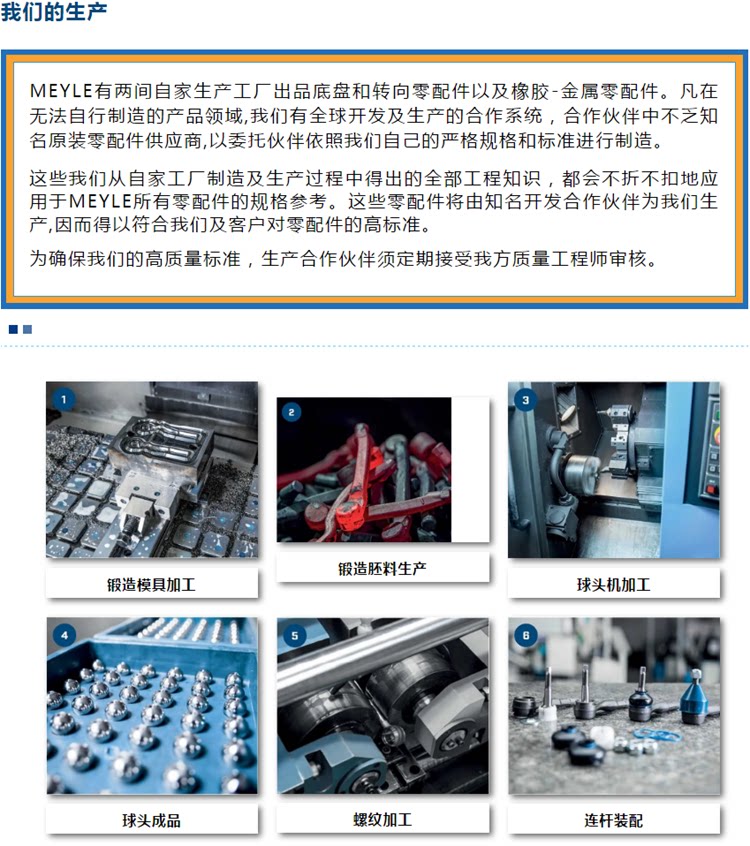 我们的生产

MEYLE有两间自家生产工厂出品底盘和转向零配件以及橡胶-金属零配件。凡在无法自行制造的产品领域,我们有全球开发及生产的合作系统，合作伙伴中不乏知名原装零配件供应商,以委托伙伴依照我们自己的严格规格和标准进行制造。

这些我们从自家工厂制造及生产过程中得出的全部工程知识，都会不折不扣地应用于MEYLE所有零配件的规格参考。这些零配件将由知名开发合作伙伴为我们生产,因而得以符合我们及客户对零配件的高标准。

为确保我们的高质量标准，生产合作伙伴须定期接受我方质量工程师审核。

1
锻造模具加工

2
锻造胚料生产

3
球头机加工

4
球头成品

5
螺纹加工

6
连杆装配