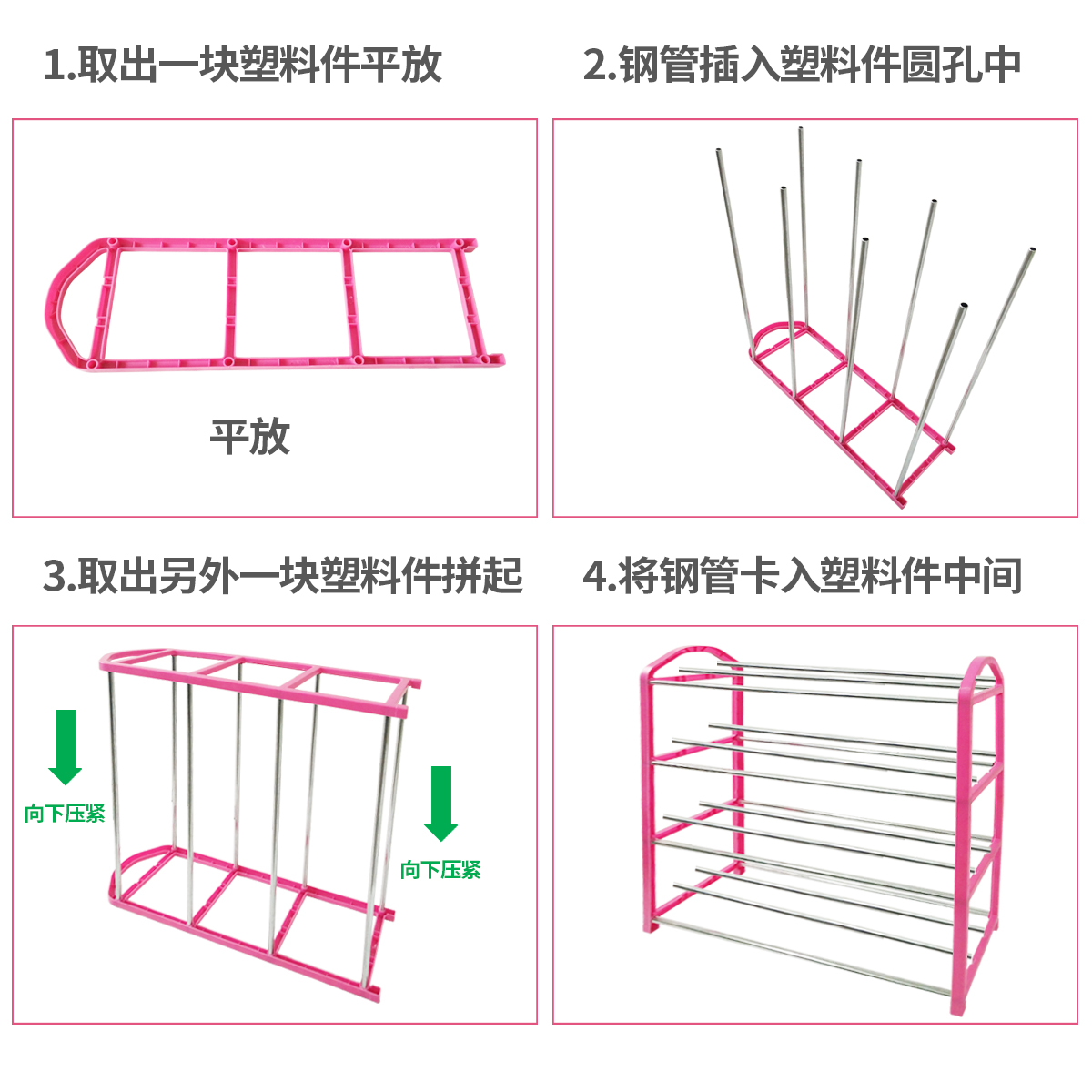 1.取出一块塑料件平放

平放

2.钢管插入塑料件圆孔中

3.取出另外一块塑料件拼起

向下压紧

向下压紧

4.将钢管卡入塑料件中间