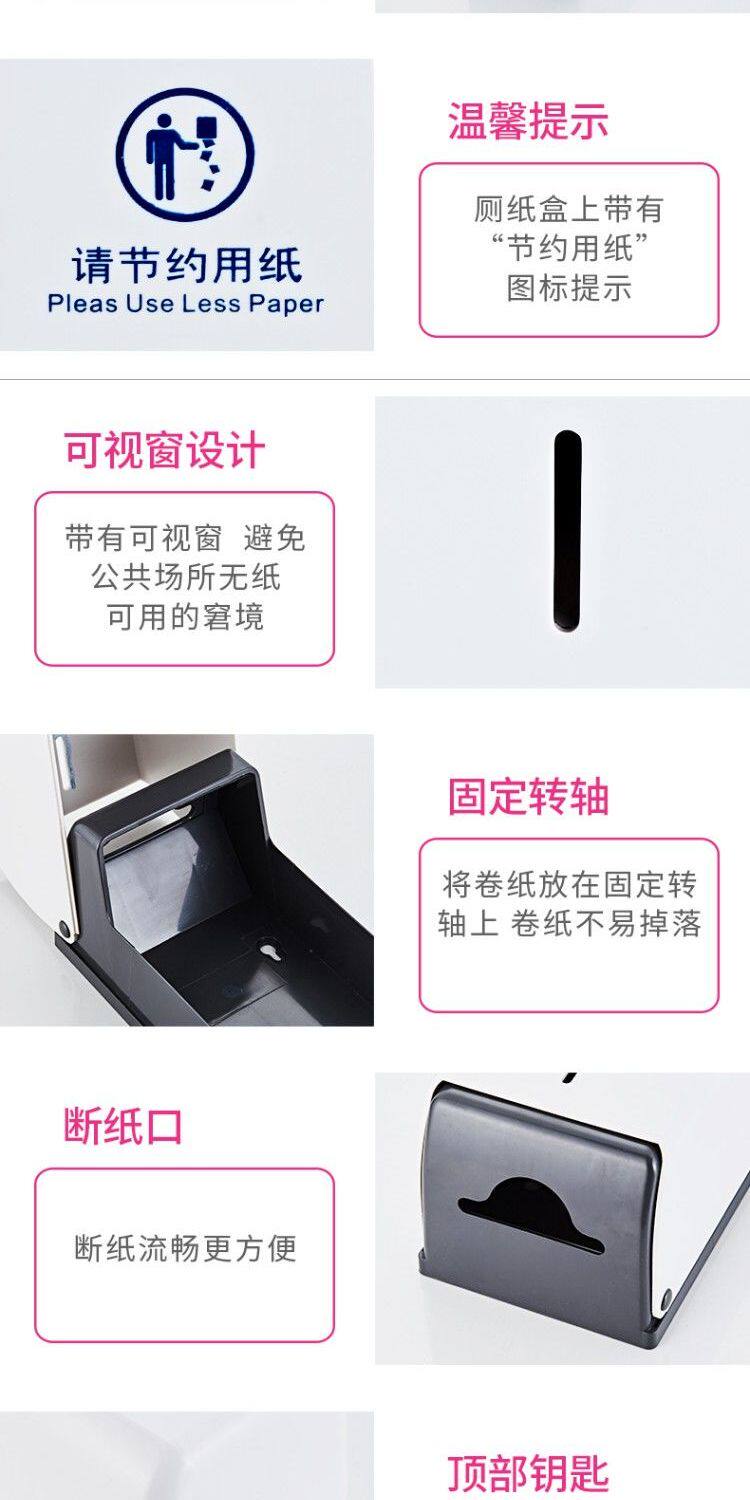 请节约用纸
Pleas Use Less Paper

温馨提示

厕纸盒上带有“节约用纸”图标提示

可视窗设计

带有可视窗 避免公共场所无纸可用的窘境

固定转轴

将卷纸放在固定转轴上 卷纸不易掉落

断纸口

断纸流畅更方便

顶部钥匙