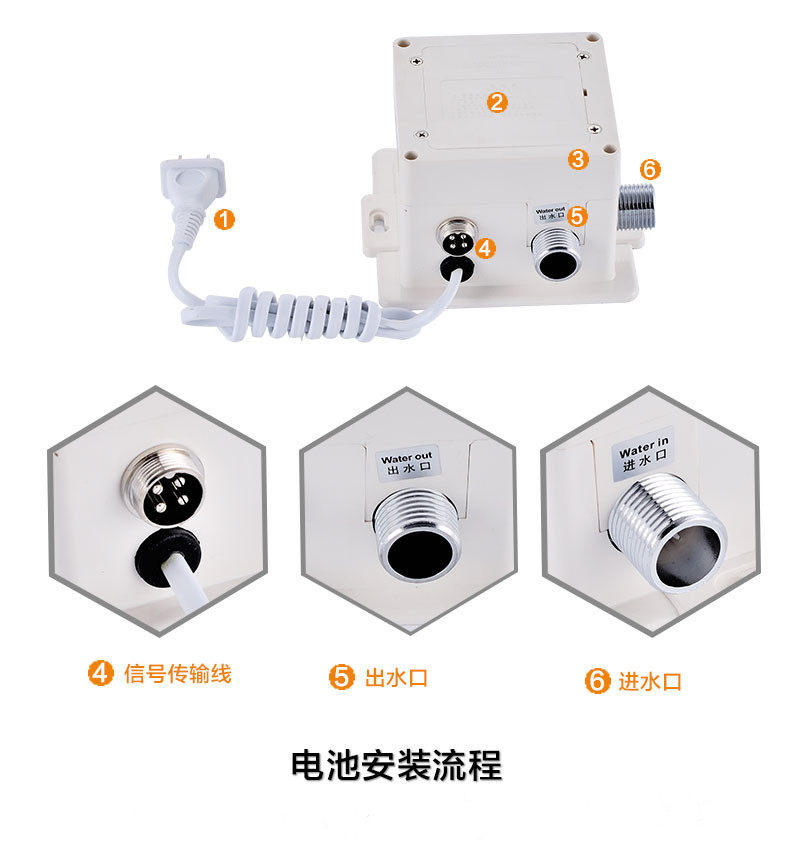 2

3

6

1

Water out
出水口
5

4

Water out
出水口

Water in
进水口

4 信号传输线

5 出水口

6 进水口

电池安装流程