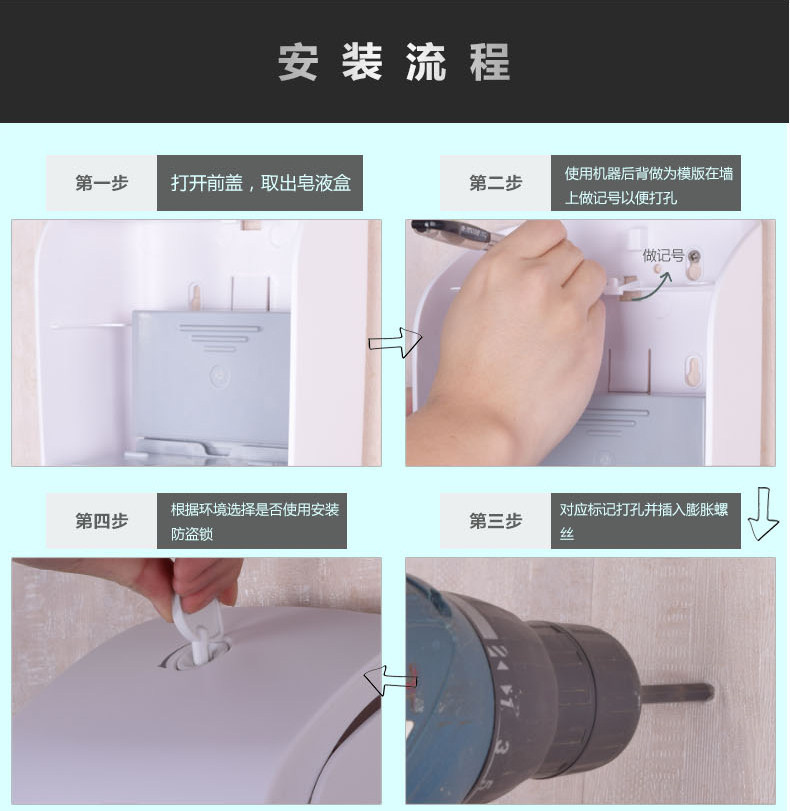 安装流程

第一步
打开前盖，取出皂液盒

第二步
使用机器后背做为模版在墙上做记号以便打孔

做记号

第四步
根据环境选择是否使用安装防盗锁

第三步
对应标记打孔并插入膨胀螺丝