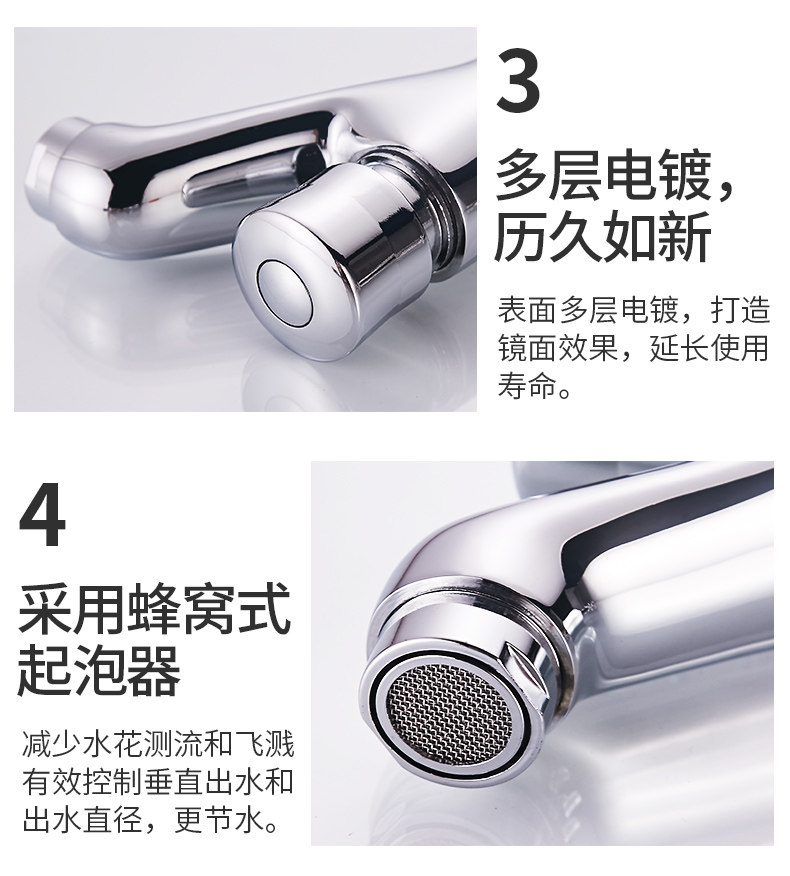 3

多层电镀，历久如新

表面多层电镀，打造镜面效果，延长使用寿命。

4

采用蜂窝式起泡器

减少水花测流和飞溅有效控制垂直出水和出水直径，更节水。