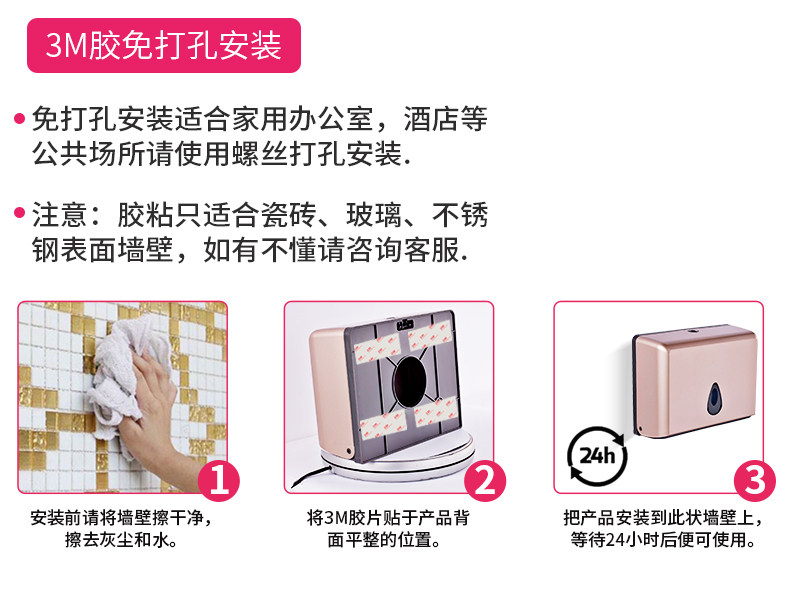 3M胶免打孔安装

• 免打孔安装适合家用办公室，酒店等公共场所请使用螺丝打孔安装.

• 注意：胶粘只适合瓷砖、玻璃、不锈钢表面墙壁，如有不懂请咨询客服.

1
安装前请将墙壁擦干净，擦去灰尘和水。

2
将3M胶片贴于产品背面平整的位置。

24h
3
把产品安装到此状墙壁上，等待24小时后便可使用。