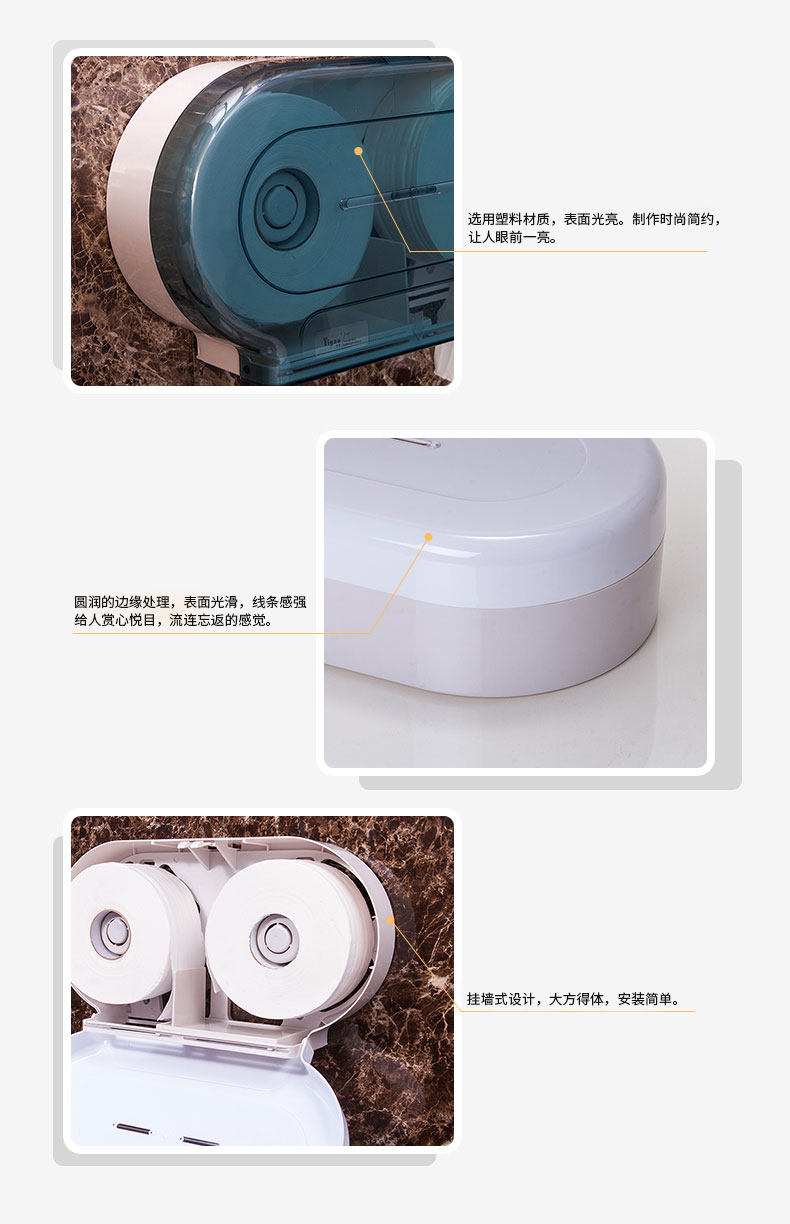 选用塑料材质，表面光亮。制作时尚简约，让人眼前一亮。

圆润的边缘处理，表面光滑，线条感强给人赏心悦目，流连忘返的感觉。

挂墙式设计，大方得体，安装简单。