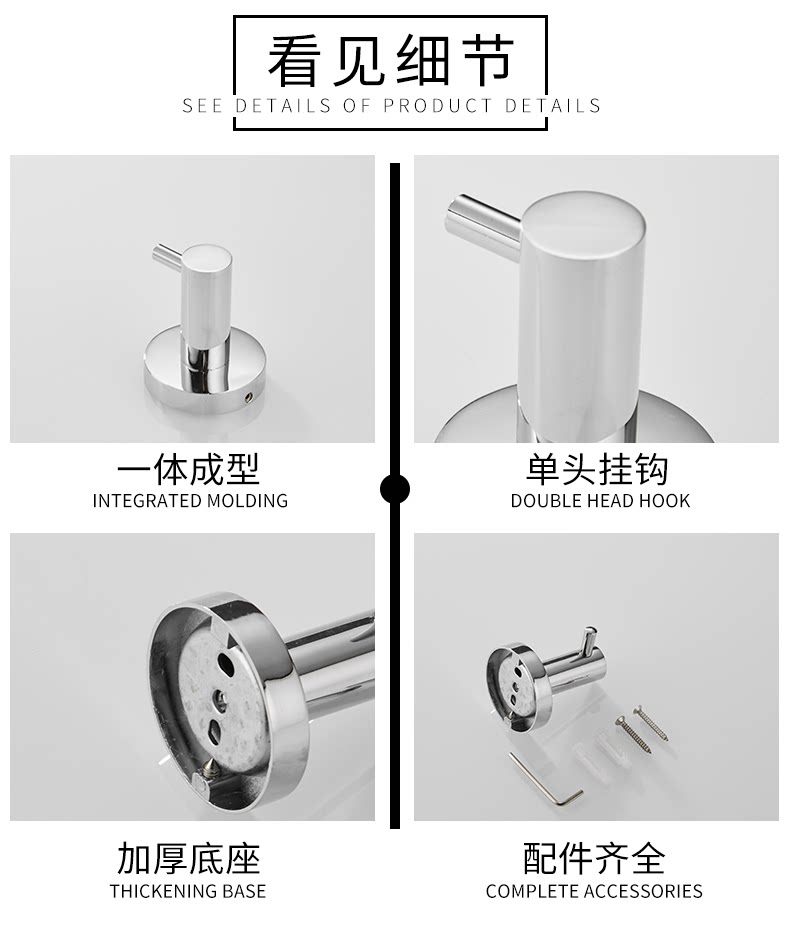 看见细节
SEE DETAILS OF PRODUCT DETAILS

一体成型
INTEGRATED MOLDING

单头挂钩
DOUBLE HEAD HOOK

加厚底座
THICKENING BASE

配件齐全
COMPLETE ACCESSORIES