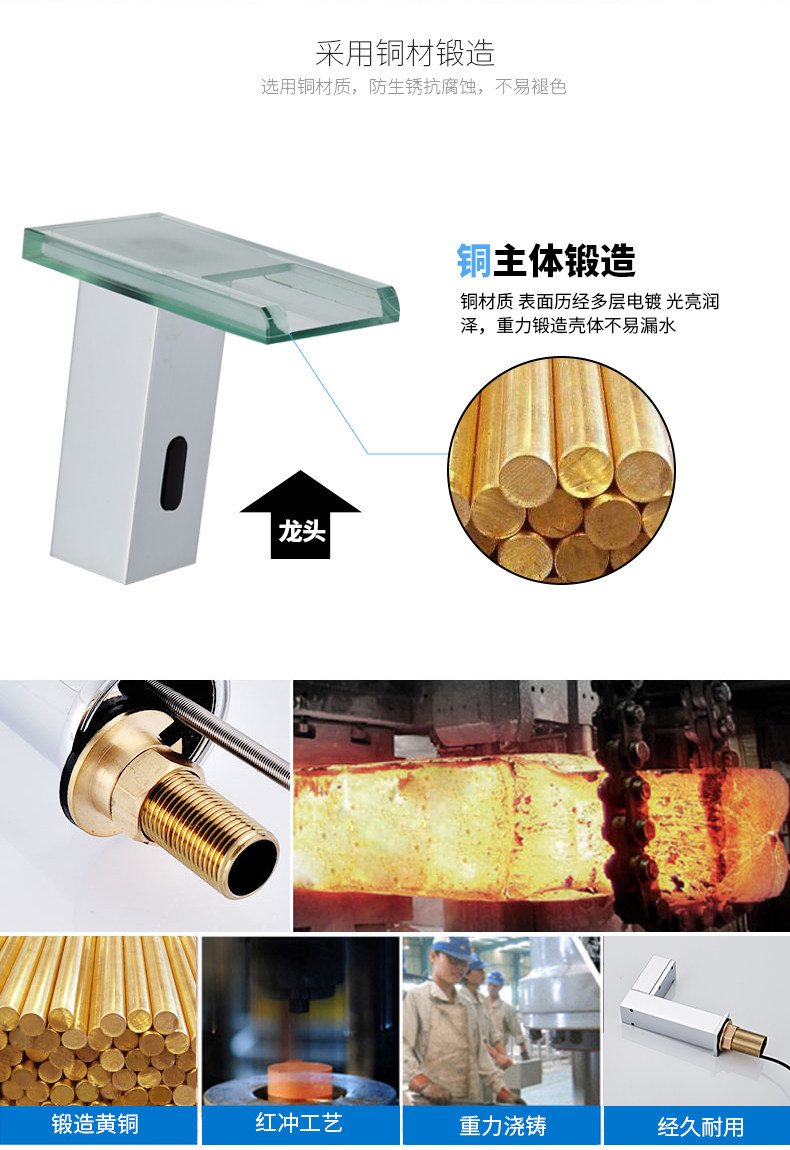 采用铜材锻造
选用铜材质，防生锈抗腐蚀，不易褪色

铜主体锻造
铜材质 表面历经多层电镀 光亮润泽，重力锻造壳体不易漏水

龙头

锻造黄铜

红冲工艺

重力浇铸

经久耐用