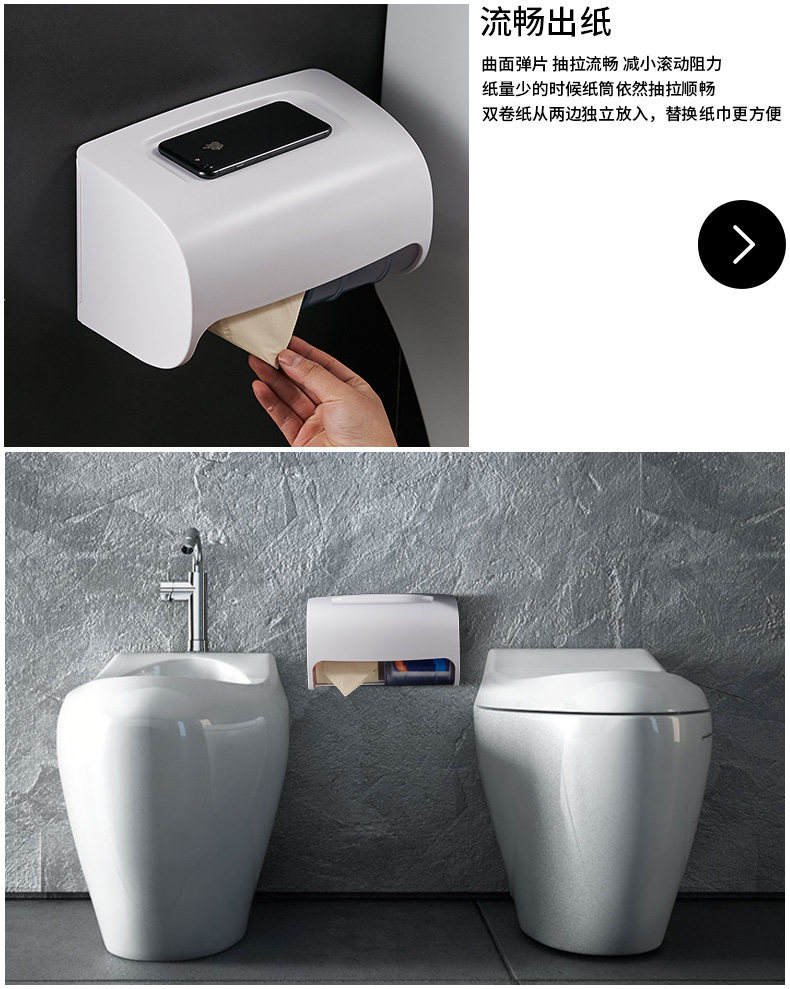 流畅出纸

曲面弹片 抽拉流畅 减小滚动阻力
纸量少的时候纸筒依然抽拉顺畅
双卷纸从两边独立放入，替换纸巾更方便