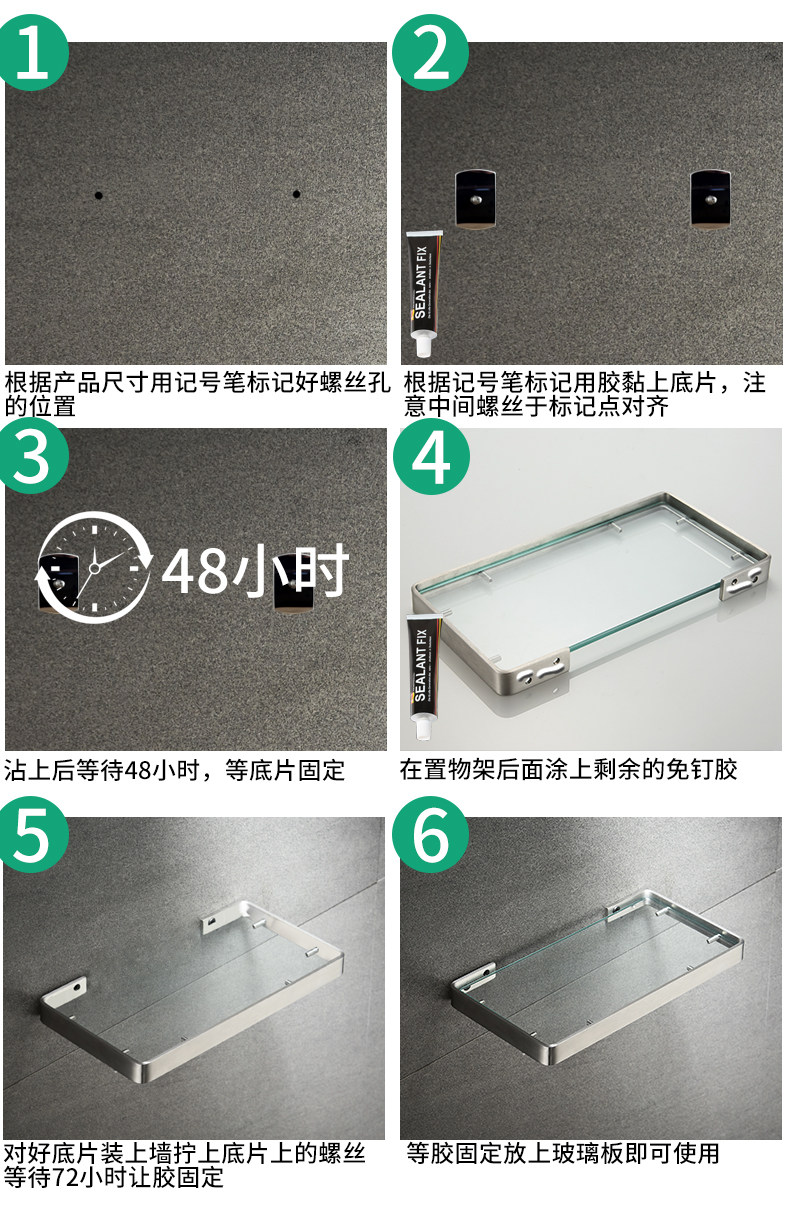 1

根据产品尺寸用记号笔标记好螺丝孔的位置

2

SEALANT FIX

根据记号笔标记用胶黏上底片，注意中间螺丝于标记点对齐

3

48小时

沾上后等待48小时，等底片固定

4

SEALANT FIX

在置物架后面涂上剩余的免钉胶

5

对好底片装上墙拧上底片上的螺丝等待72小时让胶固定

6

等胶固定放上玻璃板即可使用