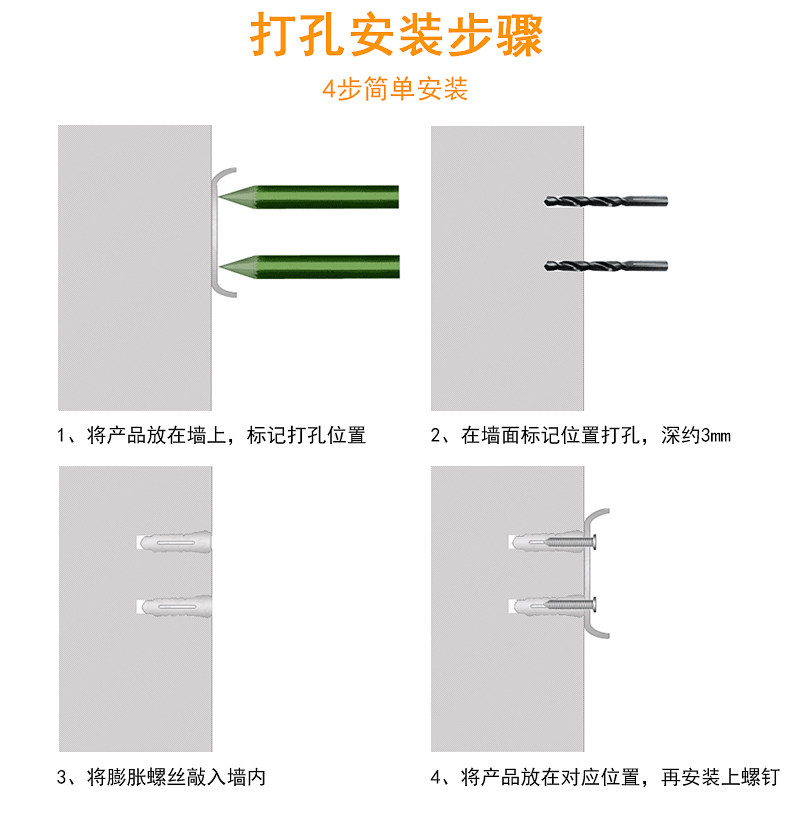 打孔安装步骤

4步简单安装

1、将产品放在墙上，标记打孔位置

2、在墙面标记位置打孔，深约3mm

3、将膨胀螺丝敲入墙内

4、将产品放在对应位置，再安装上螺钉