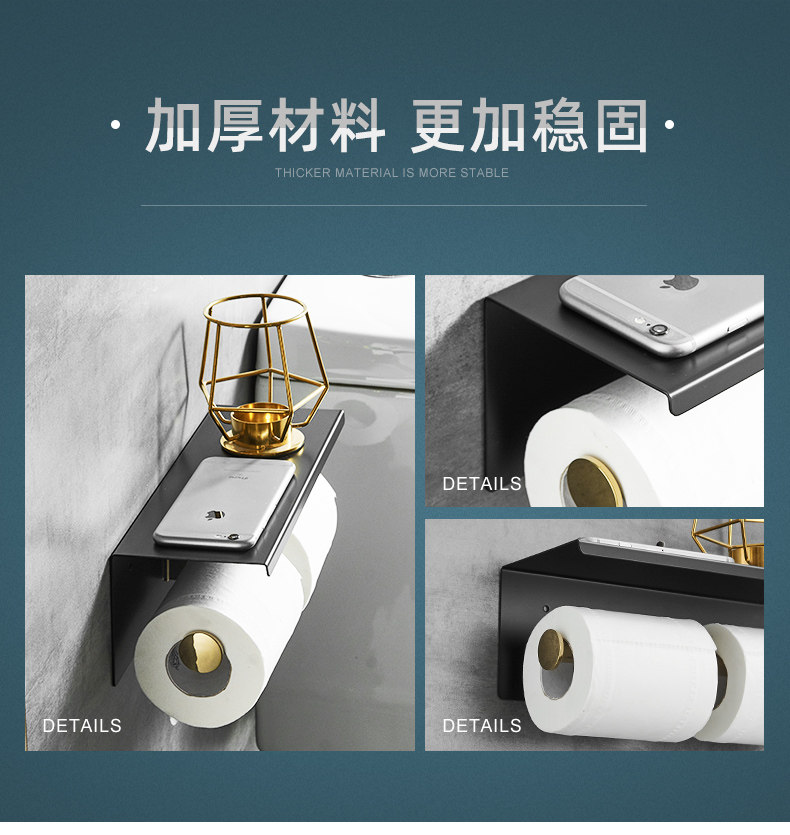 · 加厚材料 更加稳固 ·

THICKER MATERIAL IS MORE STABLE

DETAILS

DETAILS

DETAILS