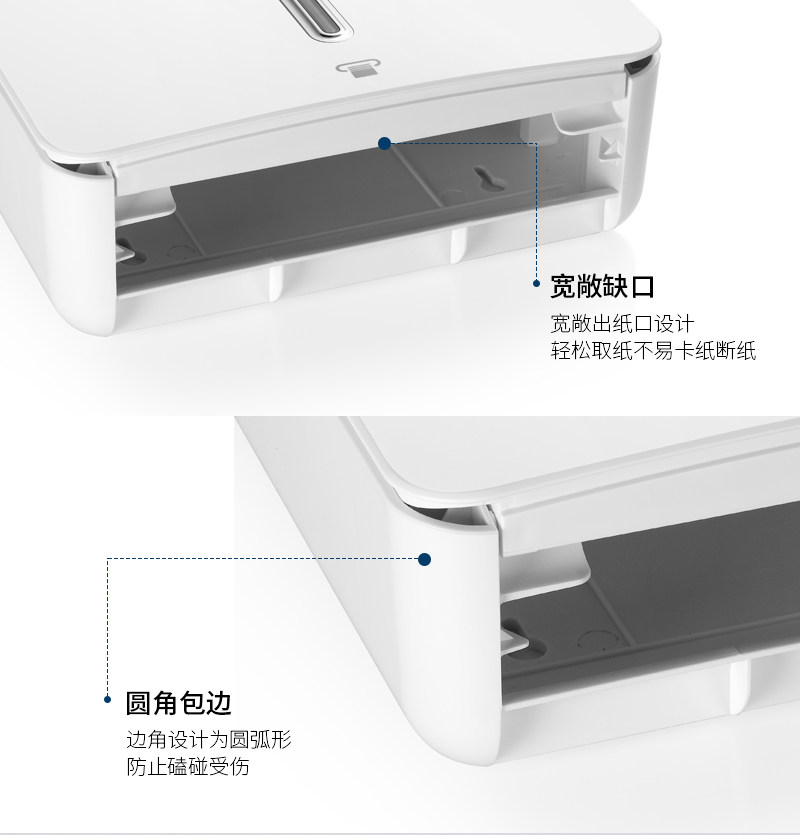 宽敞缺口
宽敞出纸口设计
轻松取纸不易卡纸断纸

圆角包边
边角设计为圆弧形
防止磕碰受伤