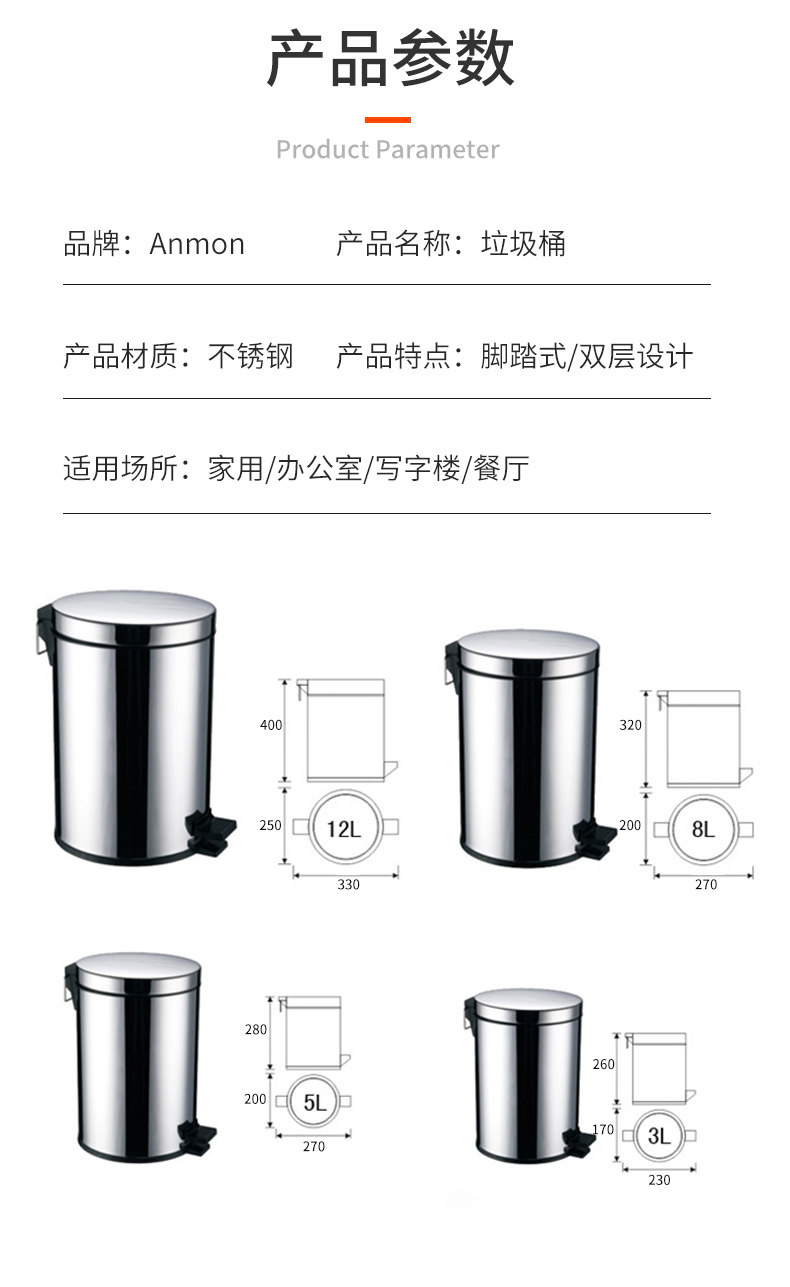 产品参数

Product Parameter

品牌：Anmon　产品名称：垃圾桶

产品材质：不锈钢　产品特点：脚踏式/双层设计

适用场所：家用/办公室/写字楼/餐厅

400
250
12L
330

320
200
8L
270

280
200
5L
270

260
170
3L
230