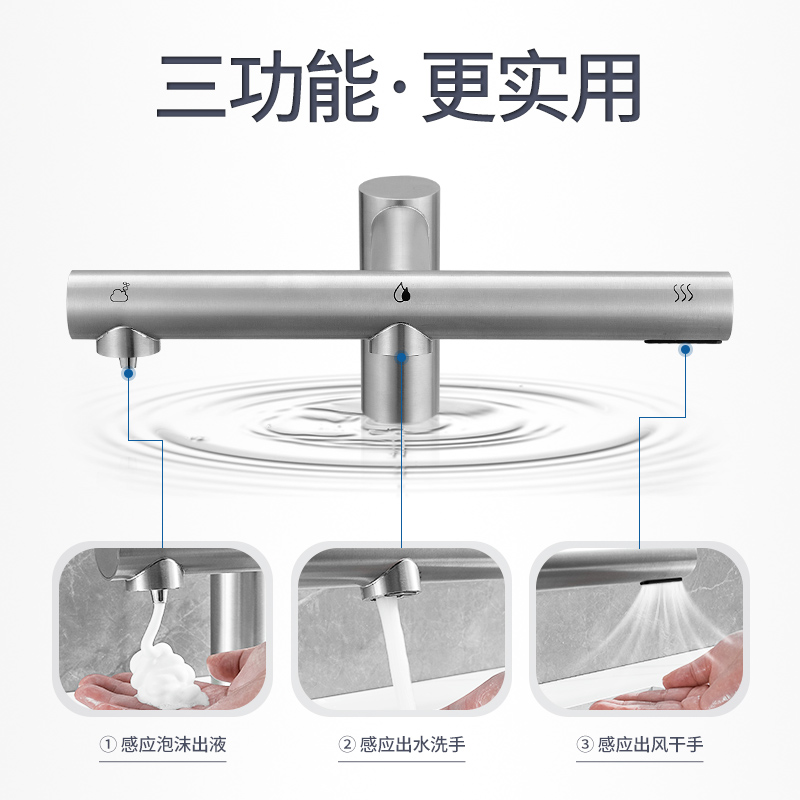 三功能·更实用

① 感应泡沫出液

② 感应出水洗手

③ 感应出风干手