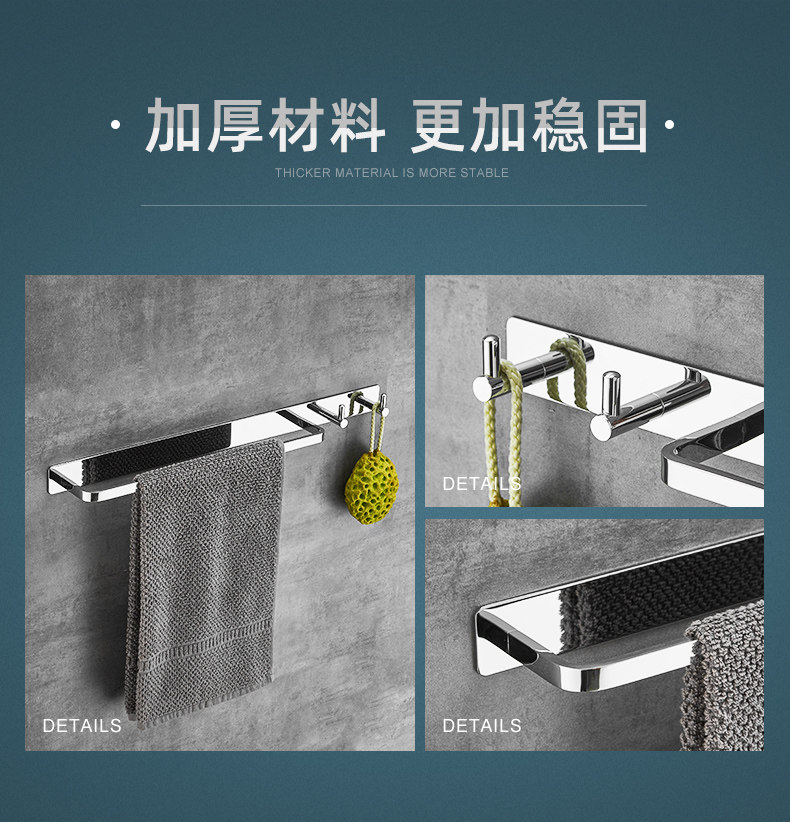 · 加厚材料 更加稳固 ·

THICKER MATERIAL IS MORE STABLE

DETAILS

DETAILS

DETAILS