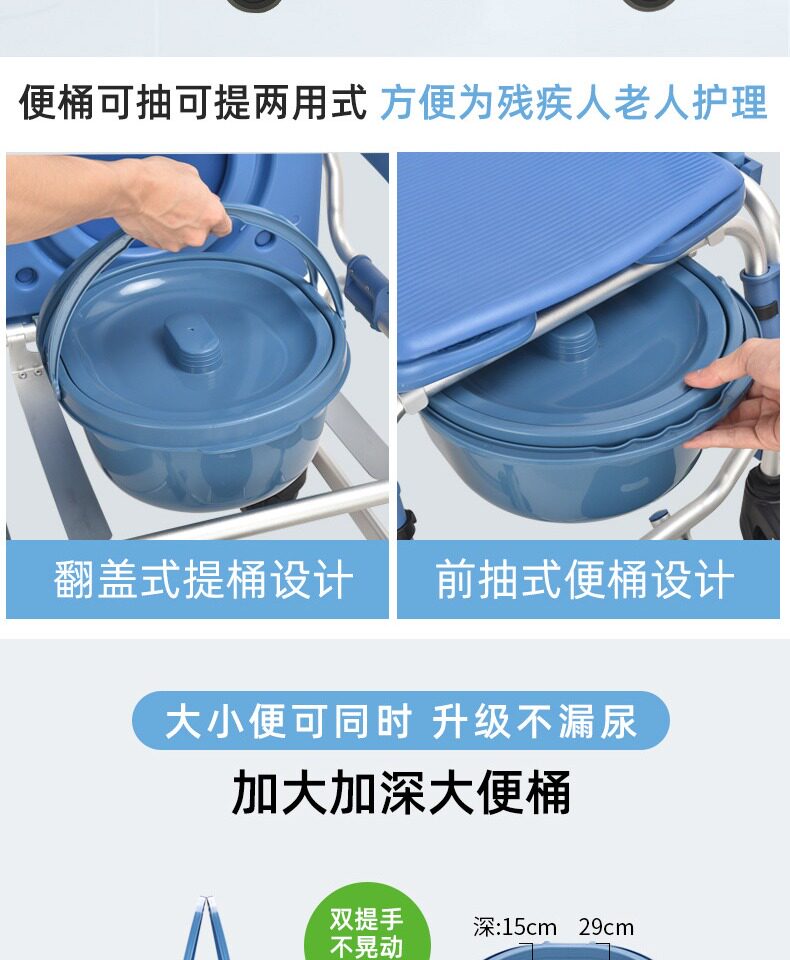 便桶可抽可提两用式 方便为残疾人老人护理

翻盖式提桶设计

前抽式便桶设计

大小便可同时 升级不漏尿

加大加深大便桶

双提手
不晃动

深:15cm 29cm