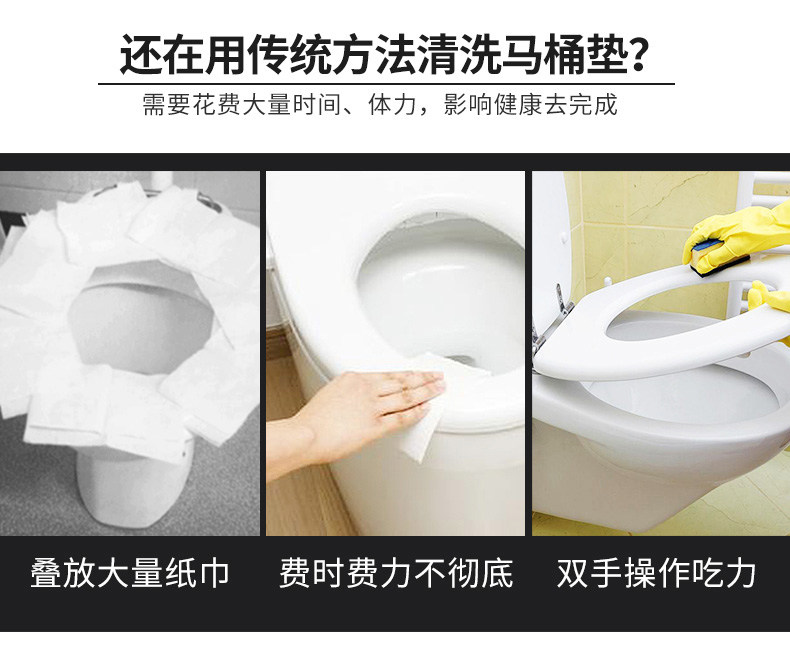 还在用传统方法清洗马桶垫?

需要花费大量时间、体力，影响健康去完成

叠放大量纸巾

费时费力不彻底

双手操作吃力