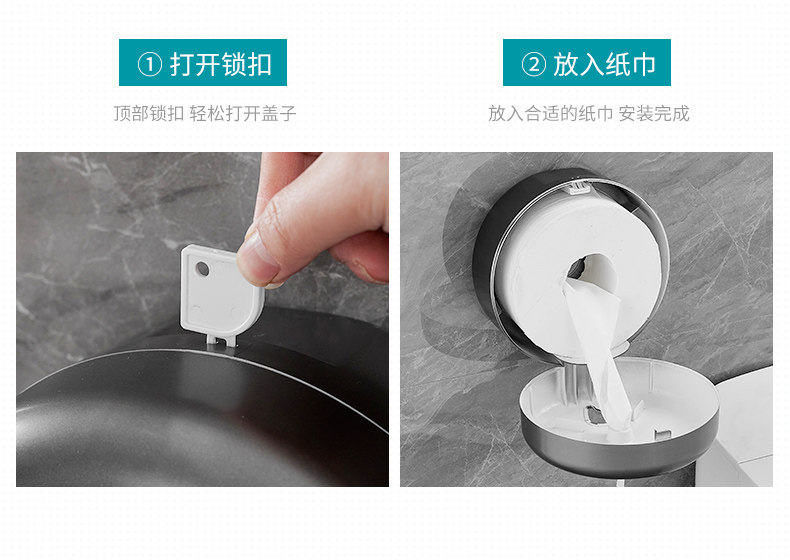 ① 打开锁扣

顶部锁扣 轻松打开盖子

② 放入纸巾

放入合适的纸巾 安装完成