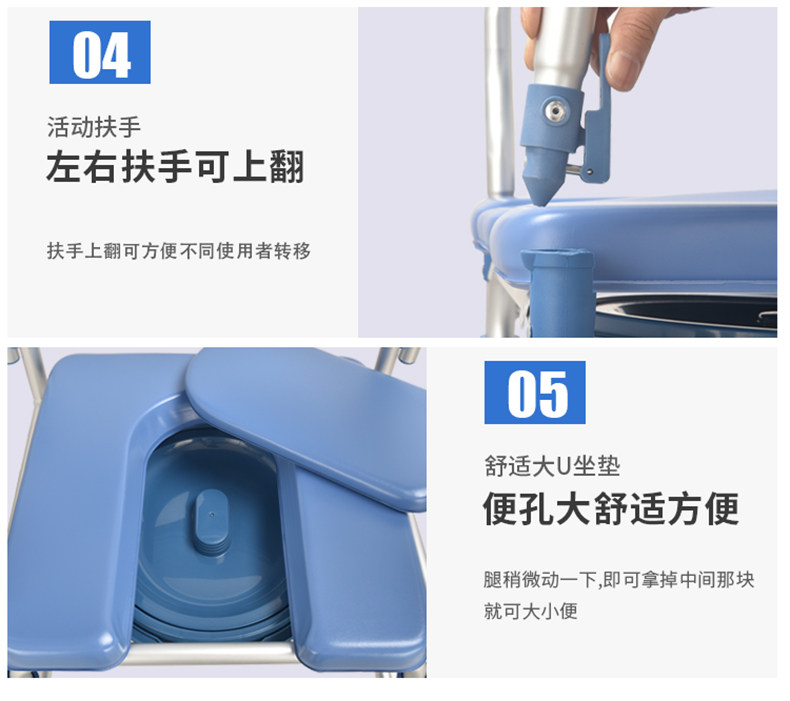 04

活动扶手

左右扶手可上翻

扶手上翻可方便不同使用者转移

05

舒适大U坐垫

便孔大舒适方便

腿稍微动一下,即可拿掉中间那块就可大小便