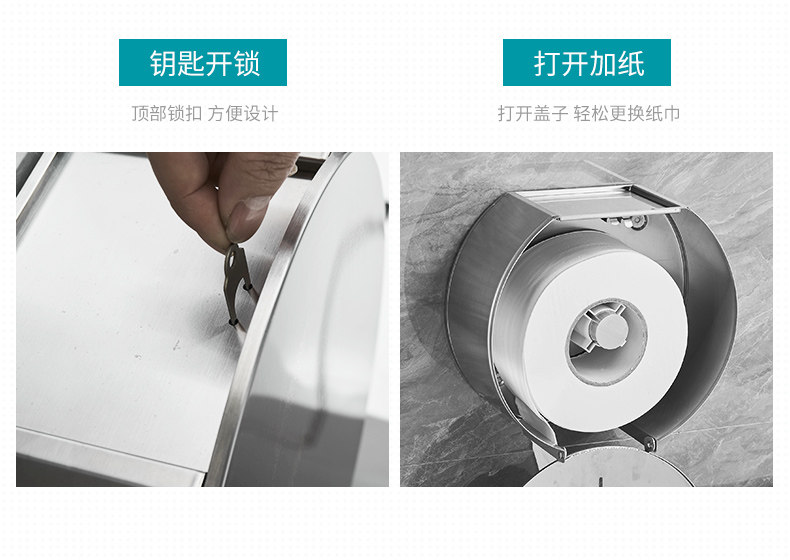 钥匙开锁

顶部锁扣 方便设计

打开加纸

打开盖子 轻松更换纸巾