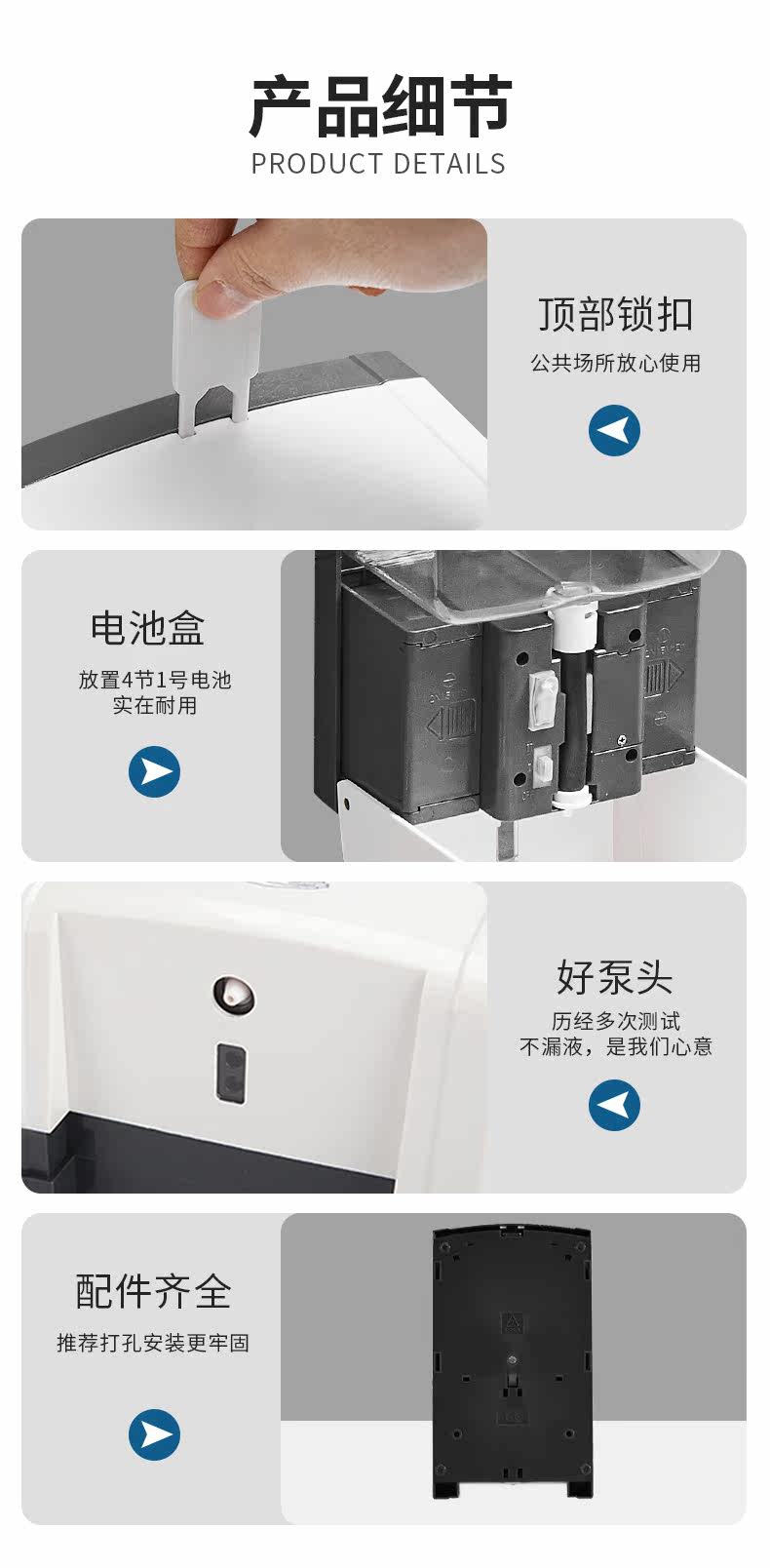 产品细节
PRODUCT DETAILS

顶部锁扣
公共场所放心使用

电池盒
放置4节1号电池
实在耐用

好泵头
历经多次测试
不漏液，是我们心意

配件齐全
推荐打孔安装更牢固