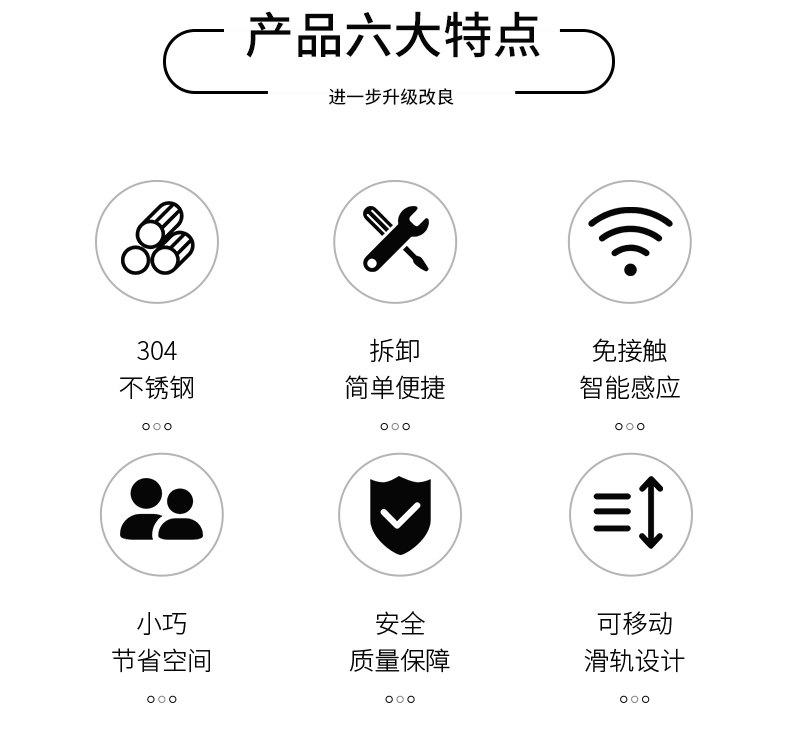 产品六大特点

进一步升级改良

304
不锈钢

拆卸
简单便捷

免接触
智能感应

小巧
节省空间

安全
质量保障

可移动
滑轨设计