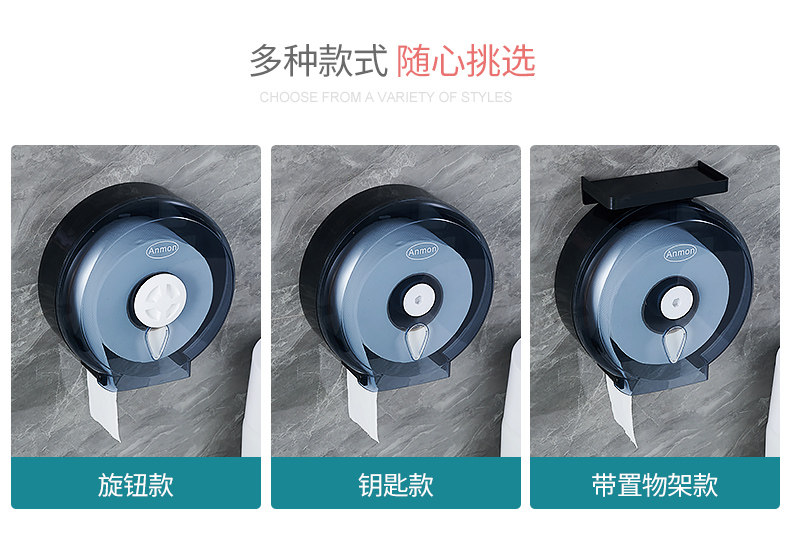 多种款式 随心挑选

CHOOSE FROM A VARIETY OF STYLES

Anmon

旋钮款

Anmon

钥匙款

Anmon

带置物架款