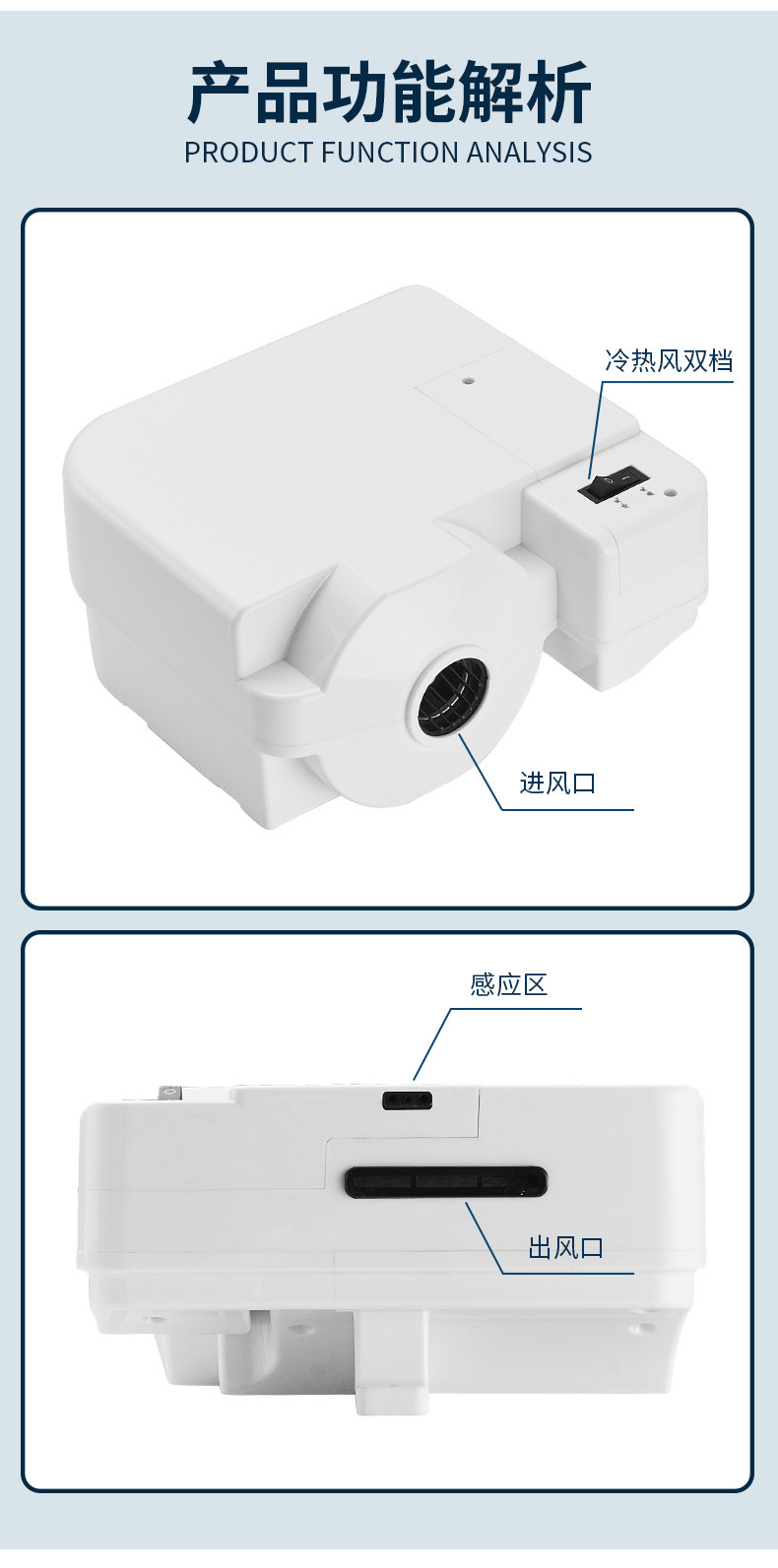 产品功能解析
PRODUCT FUNCTION ANALYSIS

冷热风双档

进风口

感应区

出风口