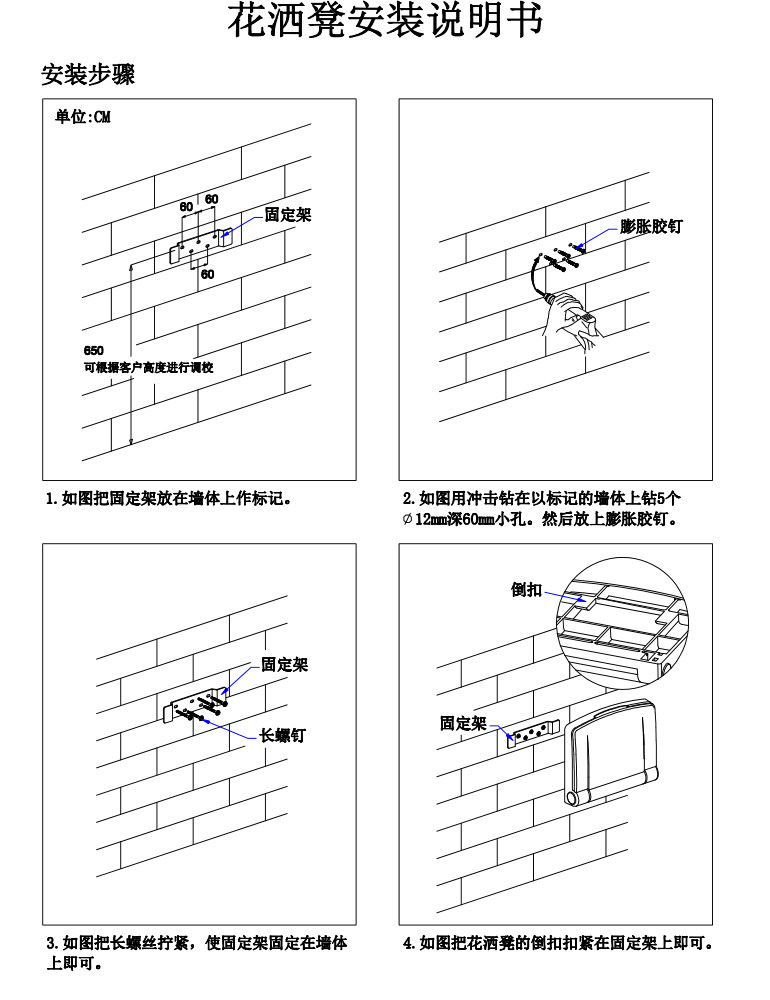 花洒凳安装说明书

安装步骤

单位:CM

60 60

固定架

60

650
可根据客户高度进行调校

1.如图把固定架放在墙体上作标记。

膨胀胶钉

2.如图用冲击钻在以标记的墙体上钻5个∅12mm深60mm小孔。然后放上膨胀胶钉。

固定架

长螺钉

3.如图把长螺丝拧紧，使固定架固定在墙体上即可。

倒扣

固定架

4.如图把花洒凳的倒扣扣紧在固定架上即可。