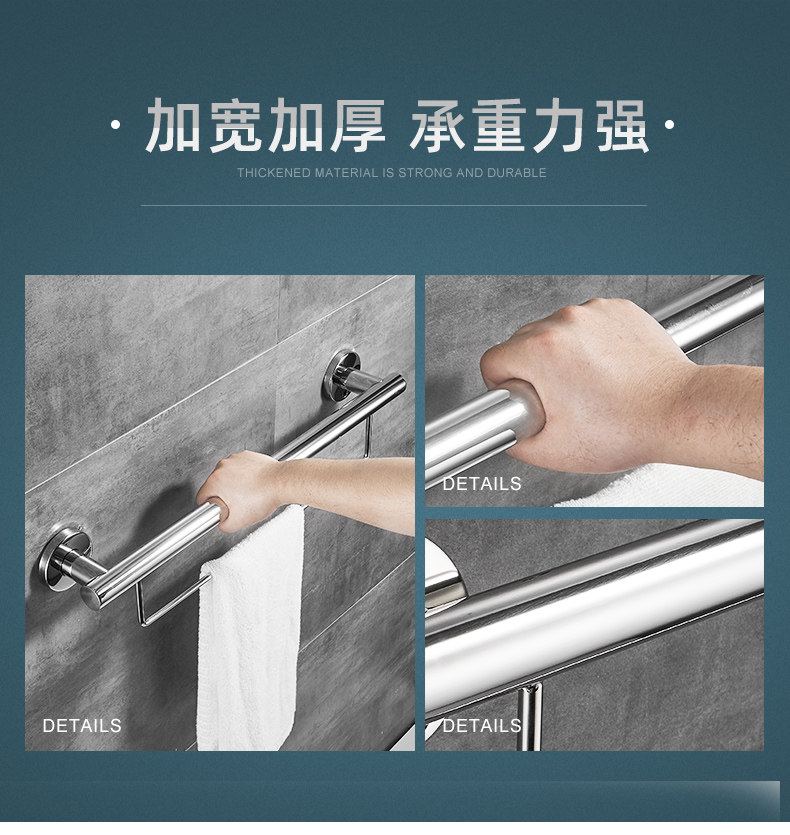 · 加宽加厚 承重力强 ·

THICKENED MATERIAL IS STRONG AND DURABLE

DETAILS

DETAILS

DETAILS