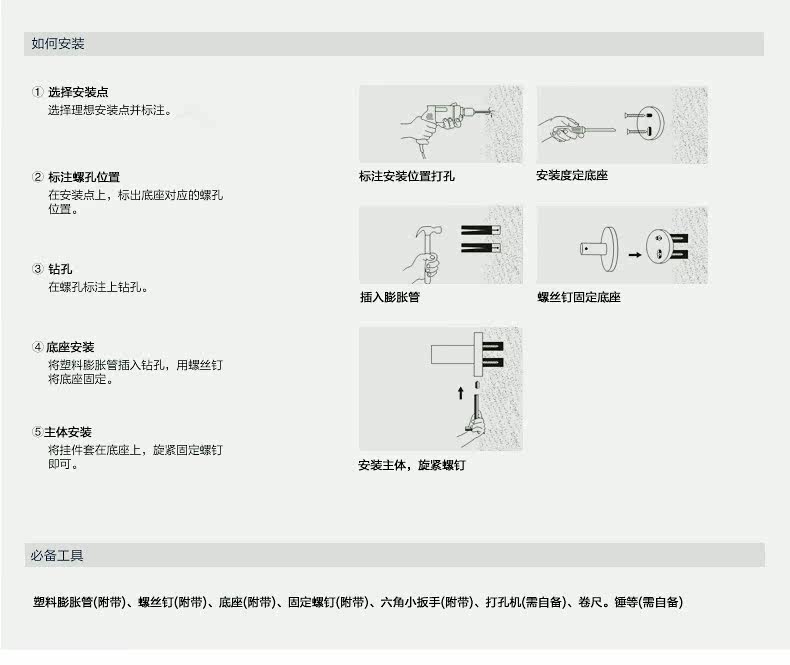 如何安装

① 选择安装点
选择理想安装点并标注。

② 标注螺孔位置
在安装点上，标出底座对应的螺孔位置。

③ 钻孔
在螺孔标注上钻孔。

④ 底座安装
将塑料膨胀管插入钻孔，用螺丝钉将底座固定。

⑤主体安装
将挂件套在底座上，旋紧固定螺钉即可。

标注安装位置打孔

安装度定底座

插入膨胀管

螺丝钉固定底座

安装主体，旋紧螺钉

必备工具

塑料膨胀管(附带)、螺丝钉(附带)、底座(附带)、固定螺钉(附带)、六角小扳手(附带)、打孔机(需自备)、卷尺。锤等(需自备)