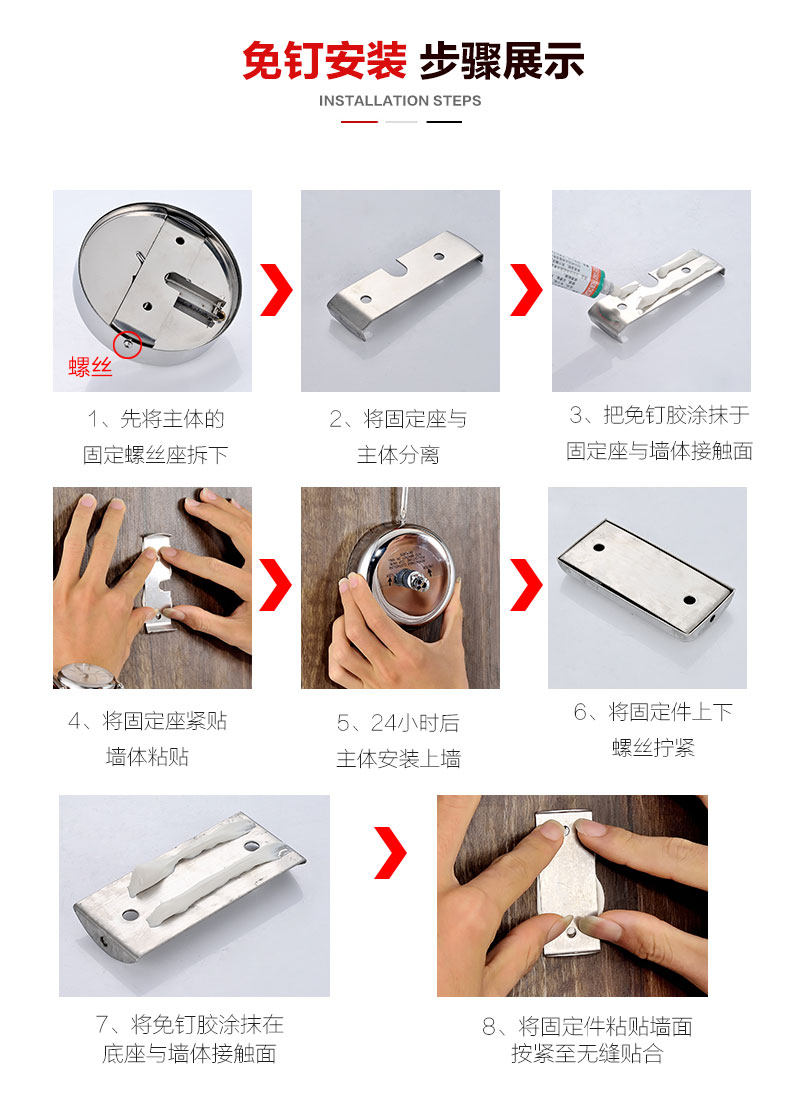 免钉安装 步骤展示
INSTALLATION STEPS

螺丝

1、先将主体的固定螺丝座拆下

2、将固定座与主体分离

3、把免钉胶涂抹于固定座与墙体接触面

4、将固定座紧贴墙体粘贴

5、24小时后主体安装上墙

6、将固定件上下螺丝拧紧

7、将免钉胶涂抹在底座与墙体接触面

8、将固定件粘贴墙面按紧至无缝贴合