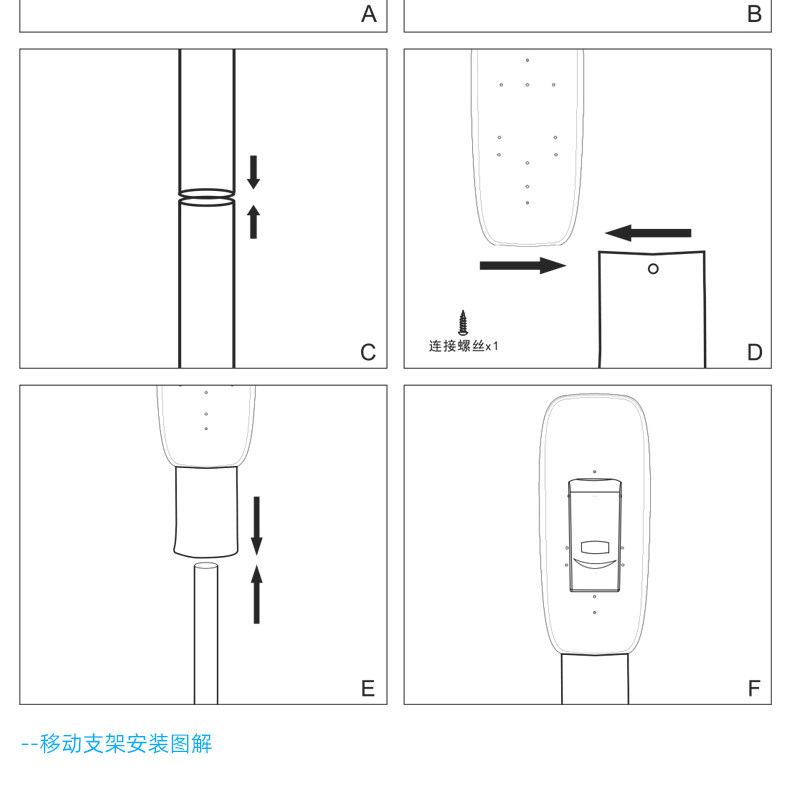 A

B

C

连接螺丝x1

D

E

F

--移动支架安装图解