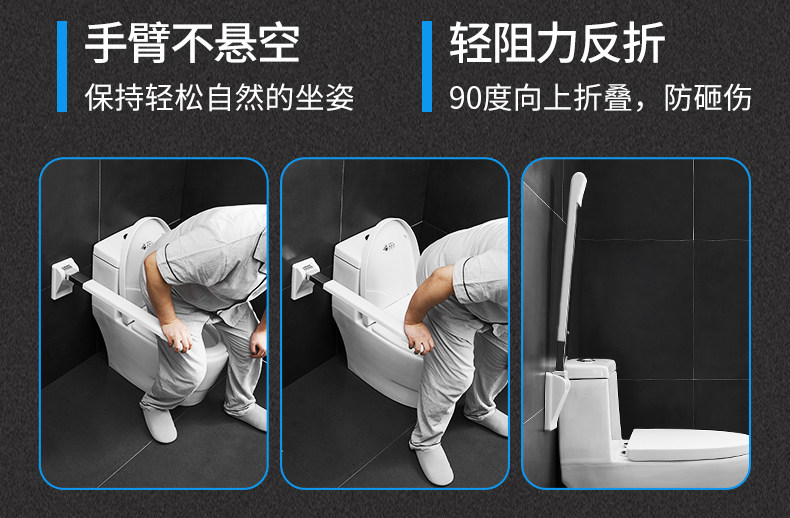 手臂不悬空
保持轻松自然的坐姿

轻阻力反折
90度向上折叠，防砸伤