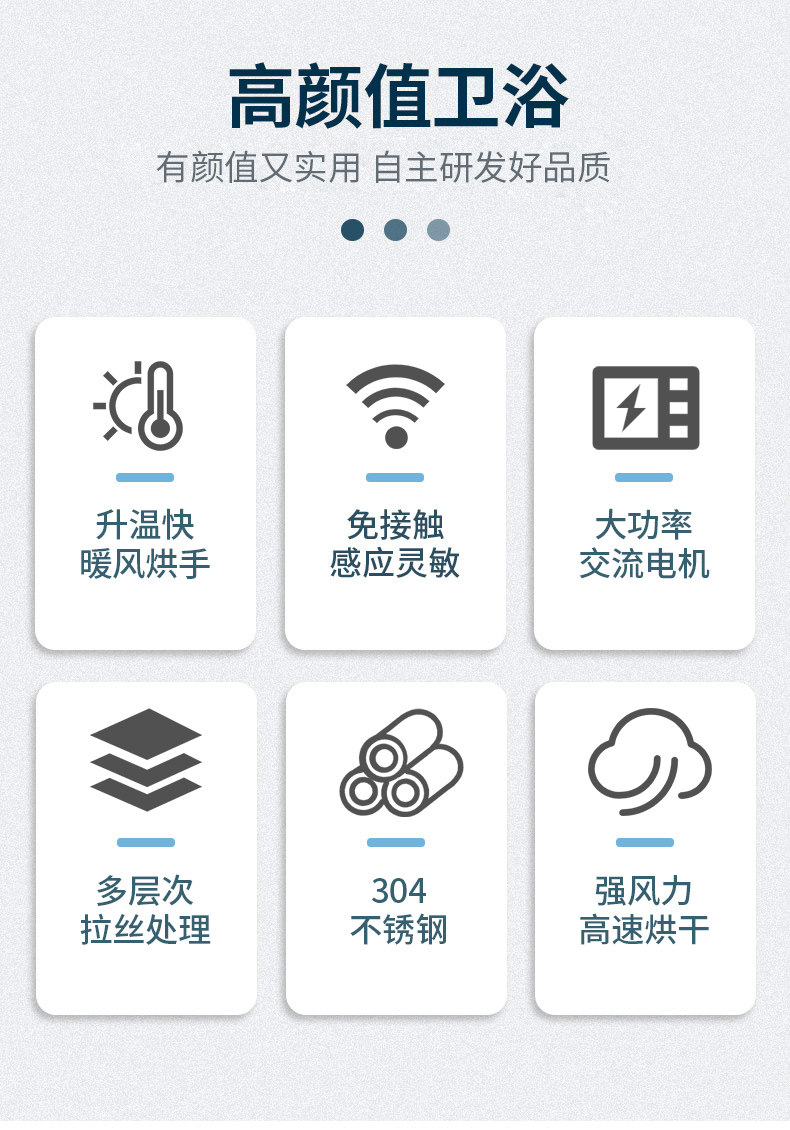 高颜值卫浴

有颜值又实用 自主研发好品质

升温快
暖风烘手

免接触
感应灵敏

大功率
交流电机

多层次
拉丝处理

304
不锈钢

强风力
高速烘干