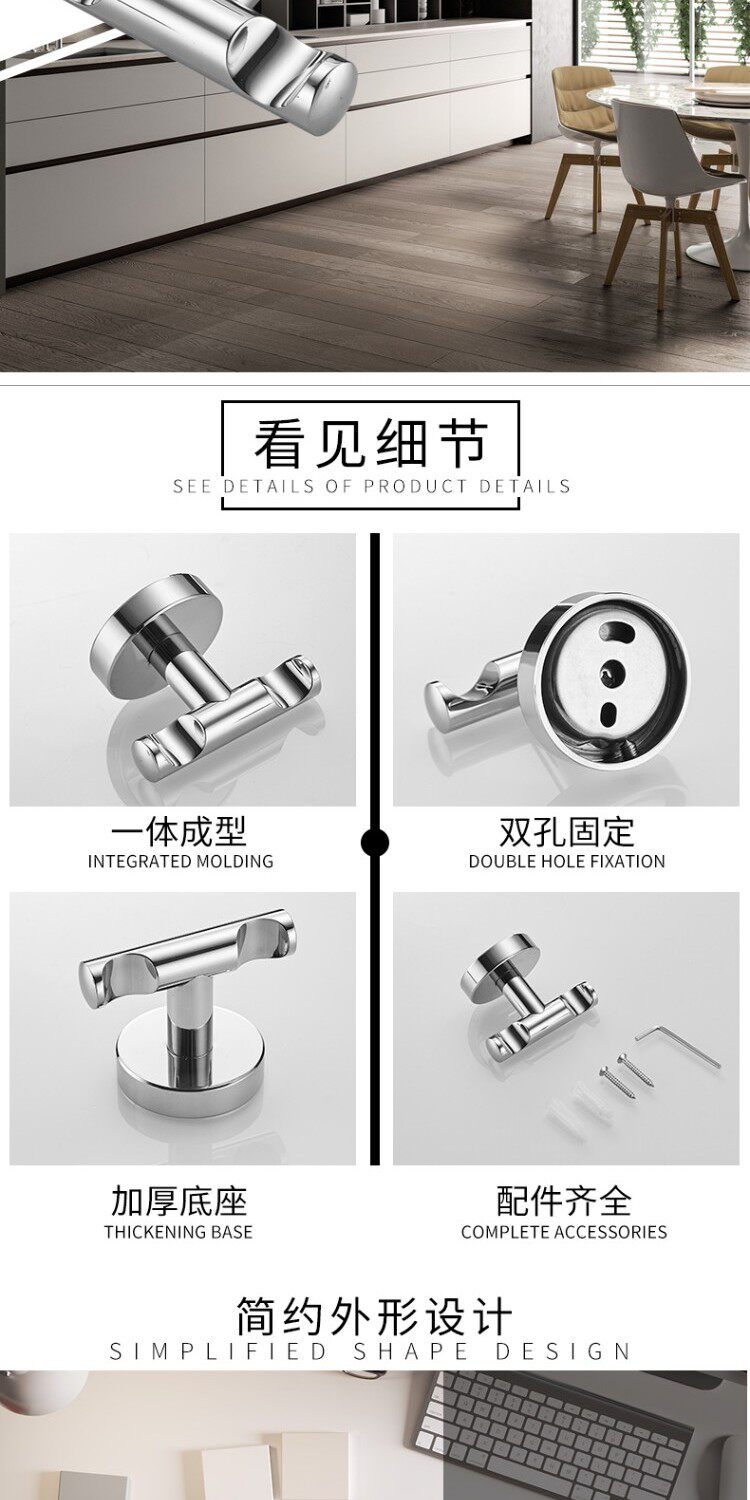 看见细节
SEE DETAILS OF PRODUCT DETAILS

一体成型
INTEGRATED MOLDING

双孔固定
DOUBLE HOLE FIXATION

加厚底座
THICKENING BASE

配件齐全
COMPLETE ACCESSORIES

简约外形设计
SIMPLIFIED SHAPE DESIGN