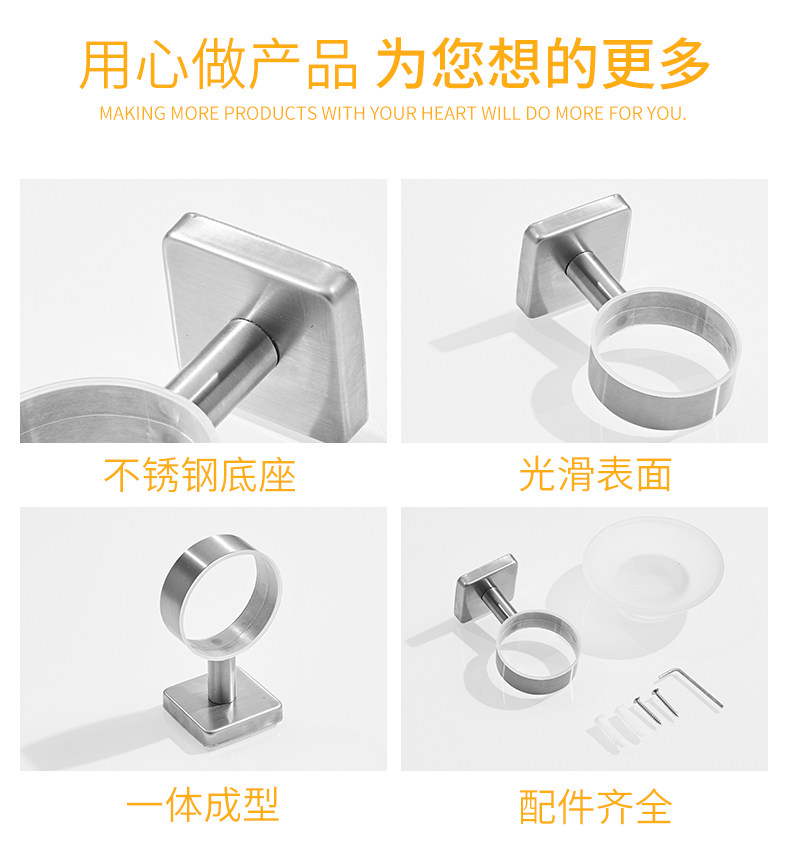 用心做产品 为您想的更多
MAKING MORE PRODUCTS WITH YOUR HEART WILL DO MORE FOR YOU.

不锈钢底座

光滑表面

一体成型

配件齐全