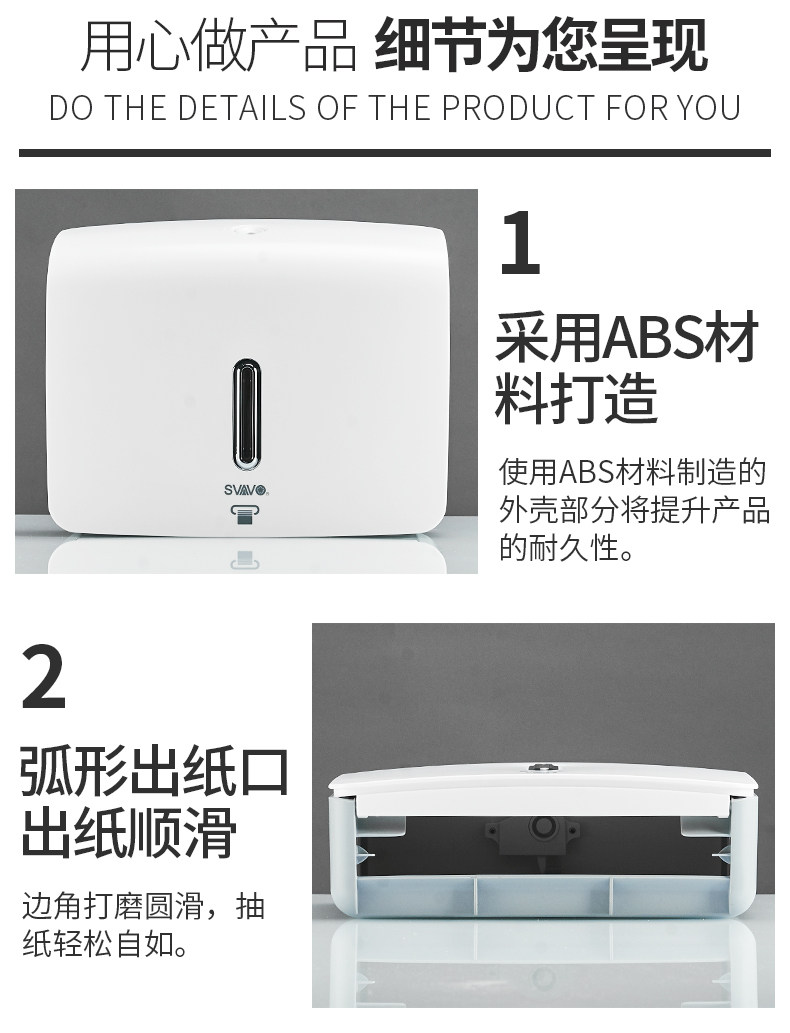 用心做产品 细节为您呈现
DO THE DETAILS OF THE PRODUCT FOR YOU

SVAVO

1
采用ABS材料打造

使用ABS材料制造的外壳部分将提升产品的耐久性。

2
弧形出纸口出纸顺滑

边角打磨圆滑，抽纸轻松自如。