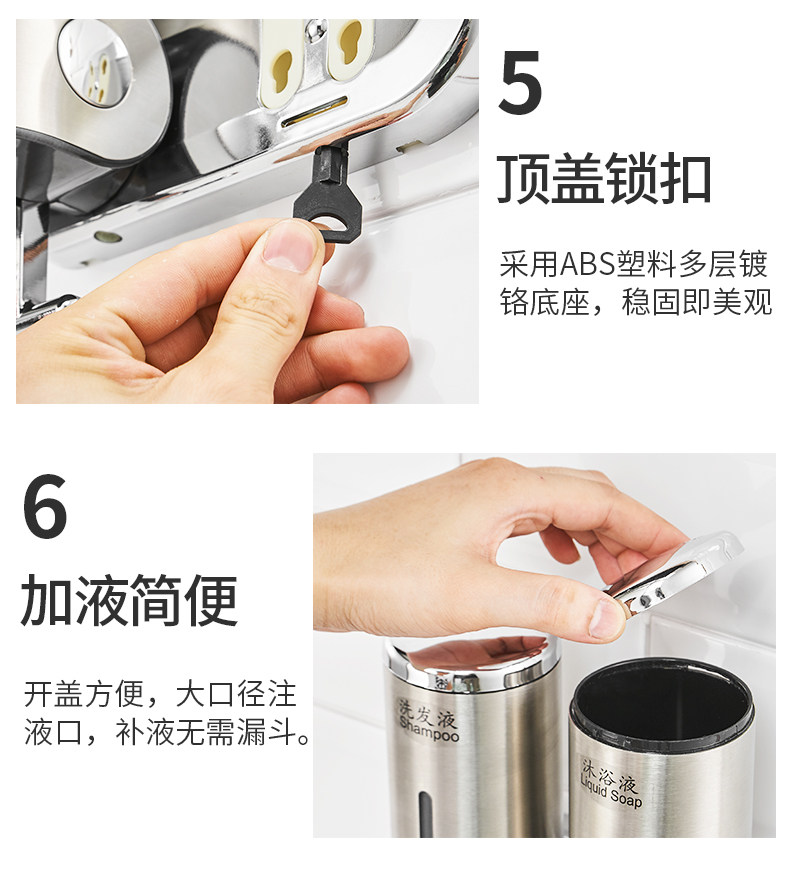 5

顶盖锁扣

采用ABS塑料多层镀铬底座，稳固即美观

6

加液简便

开盖方便，大口径注液口，补液无需漏斗。

洗发液
Shampoo

沐浴液
Liquid Soap