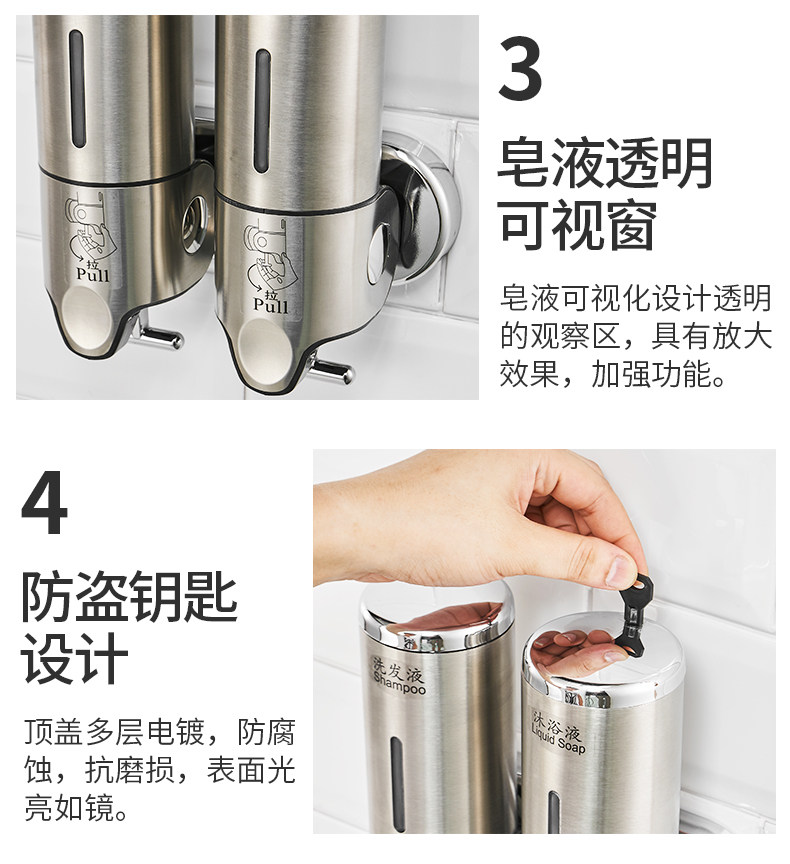 拉
Pull

拉
Pull

3

皂液透明可视窗

皂液可视化设计透明的观察区，具有放大效果，加强功能。

4

防盗钥匙设计

顶盖多层电镀，防腐蚀，抗磨损，表面光亮如镜。

洗发液
Shampoo

沐浴液
Liquid Soap