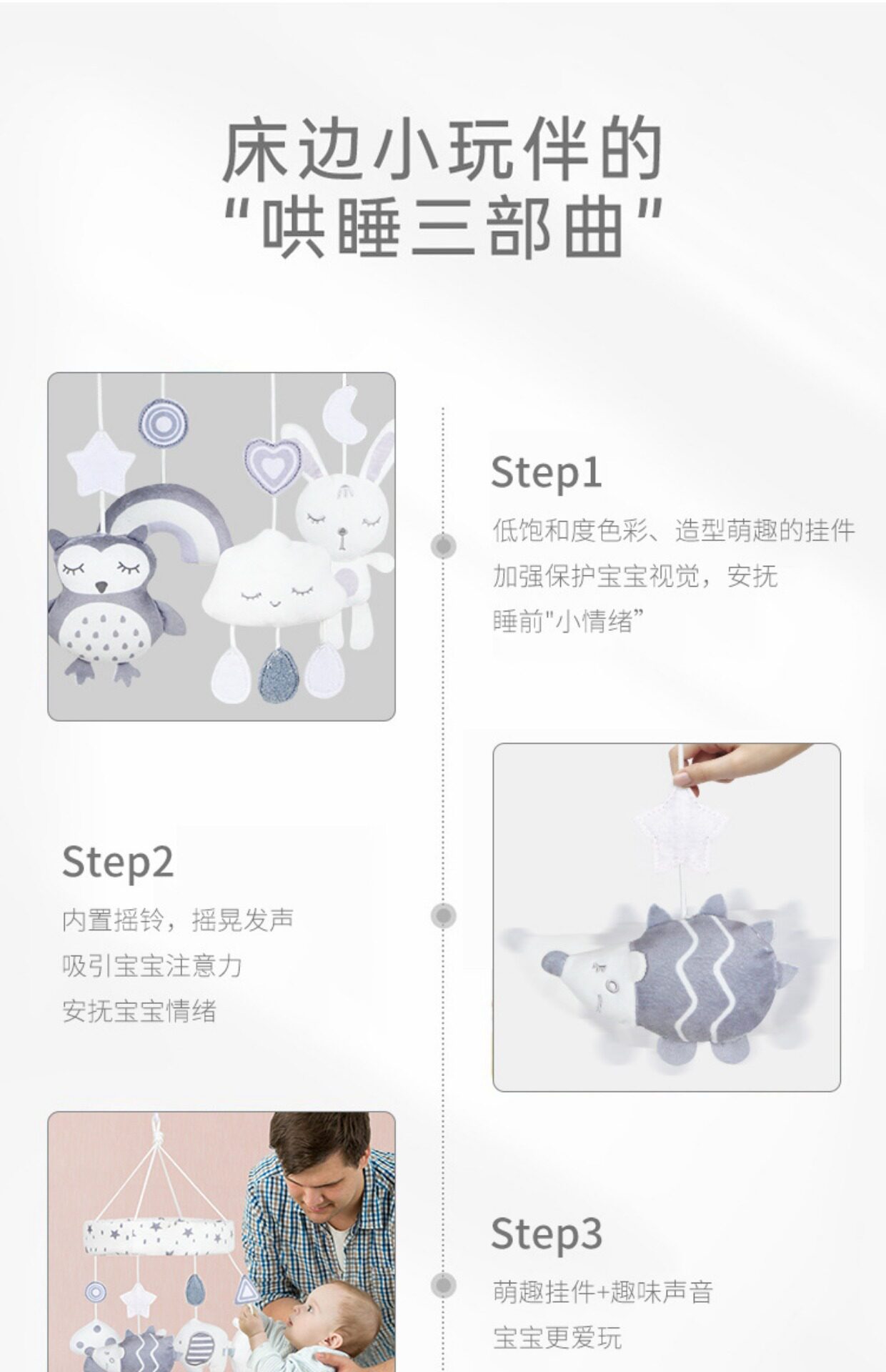 床边小玩伴的
“哄睡三部曲”

Step1

低饱和度色彩、造型萌趣的挂件
加强保护宝宝视觉，安抚
睡前"小情绪”

Step2

内置摇铃，摇晃发声
吸引宝宝注意力
安抚宝宝情绪

Step3

萌趣挂件+趣味声音
宝宝更爱玩