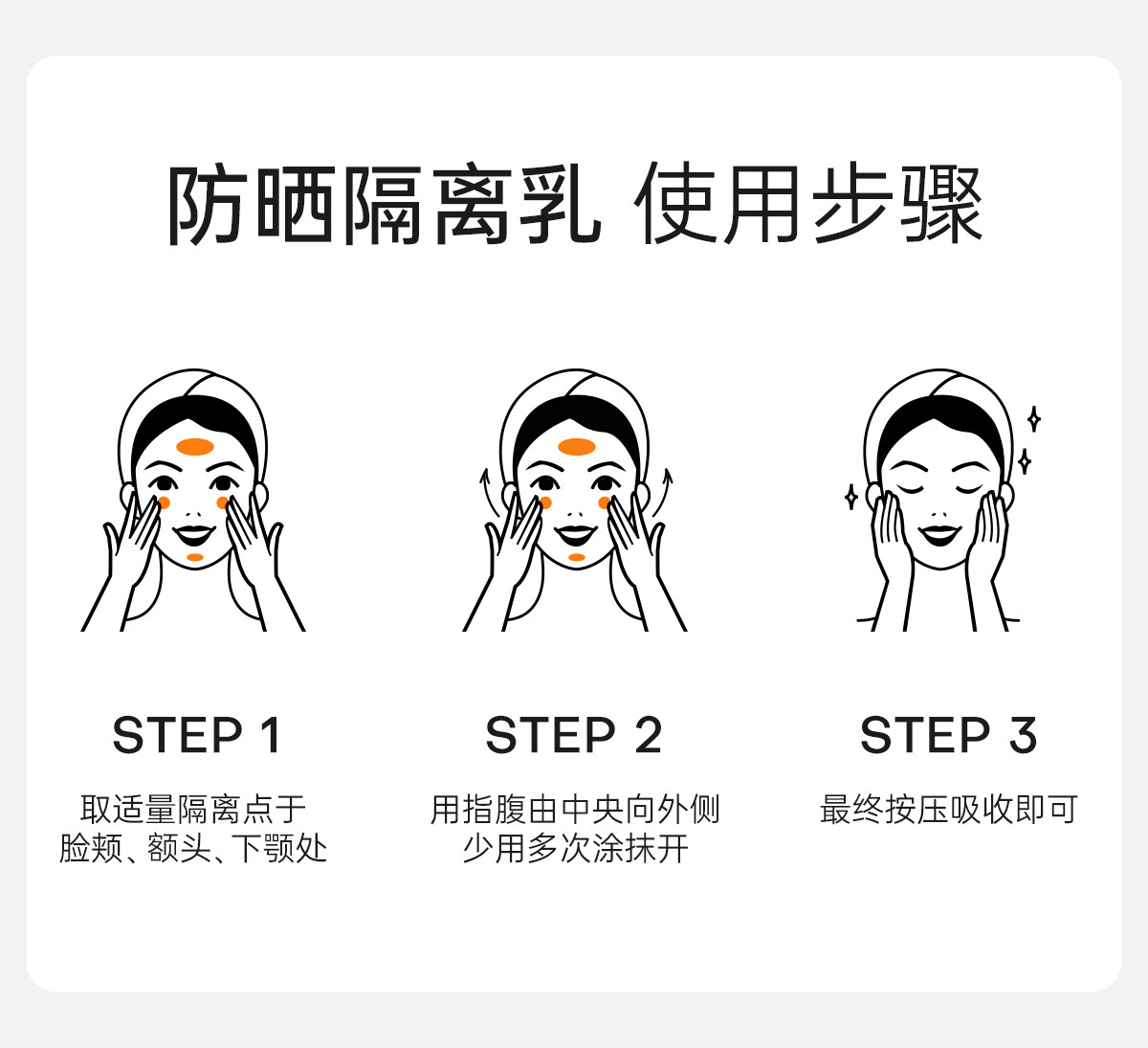 防晒隔离乳 使用步骤

STEP 1

取适量隔离点于脸颊、额头、下颚处

STEP 2

用指腹由中央向外侧少用多次涂抹开

STEP 3

最终按压吸收即可