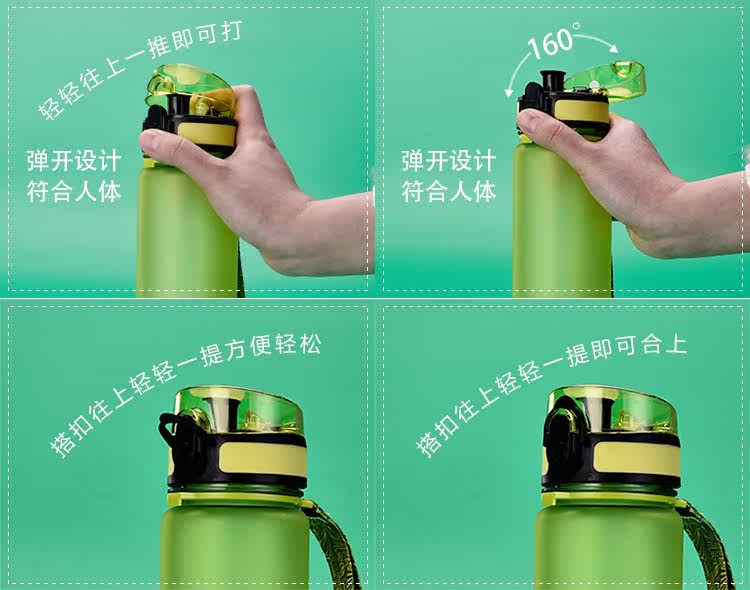 轻轻往上一推即可打

弹开设计
符合人体

160°

弹开设计
符合人体

搭扣往上轻轻一提方便轻松

搭扣往上轻轻一提即可合上