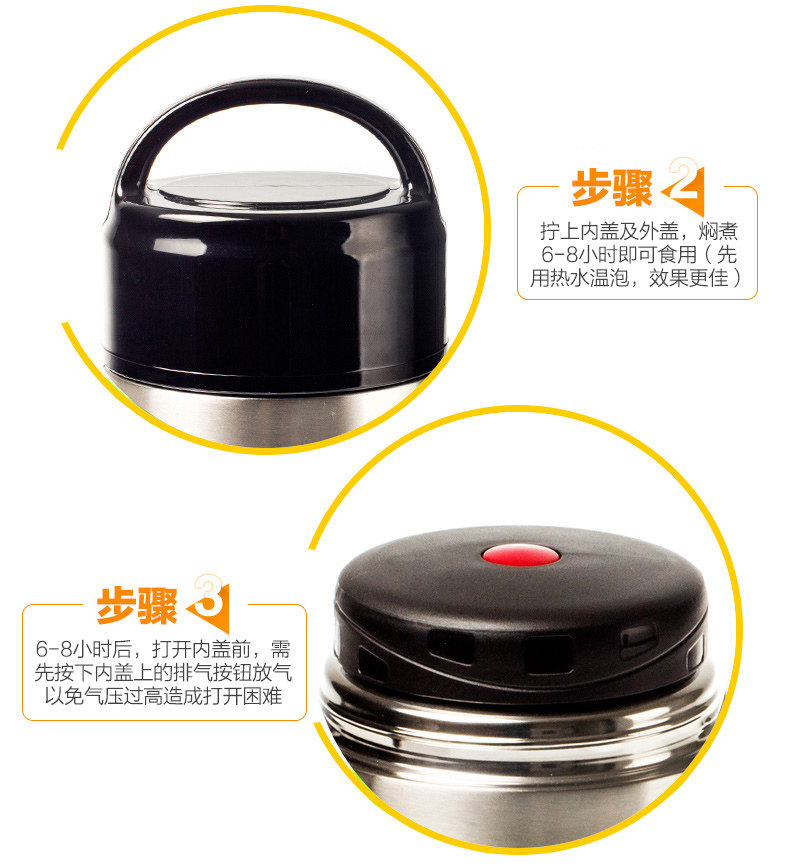 步骤 2

拧上内盖及外盖，焖煮6-8小时即可食用（先用热水温泡，效果更佳）

步骤 3

6-8小时后，打开内盖前，需先按下内盖上的排气按钮放气以免气压过高造成打开困难