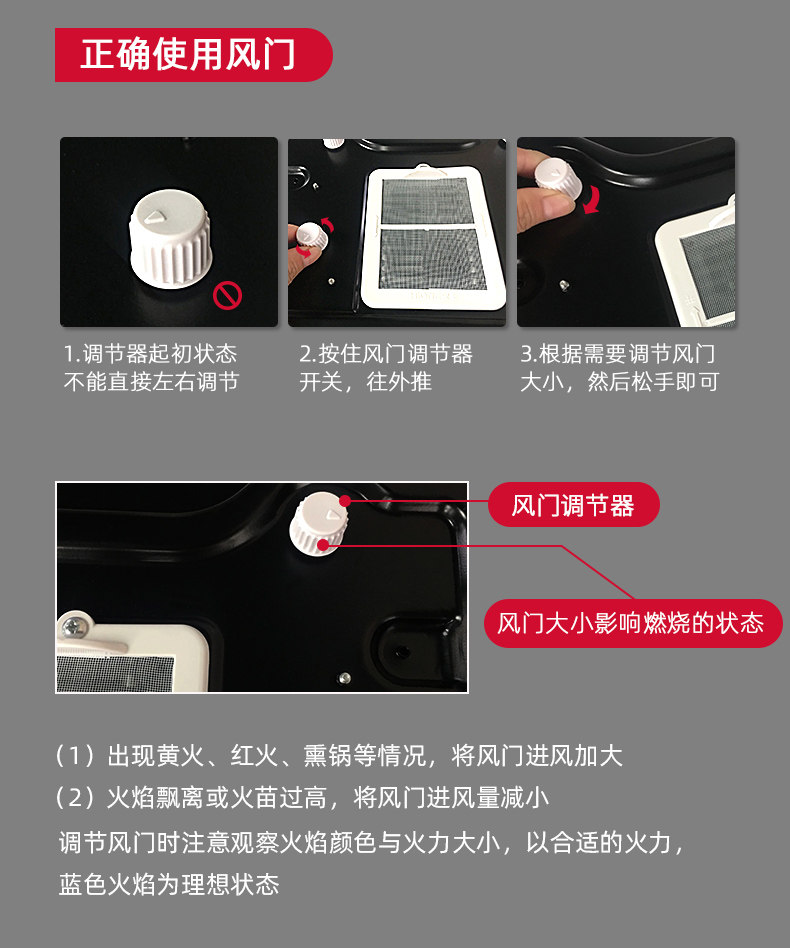 正确使用风门

1.调节器起初状态不能直接左右调节

2.按住风门调节器开关，往外推

3.根据需要调节风门大小，然后松手即可

风门调节器

风门大小影响燃烧的状态

（1）出现黄火、红火、熏锅等情况，将风门进风加大
（2）火焰飘离或火苗过高，将风门进风量减小
调节风门时注意观察火焰颜色与火力大小，以合适的火力，蓝色火焰为理想状态