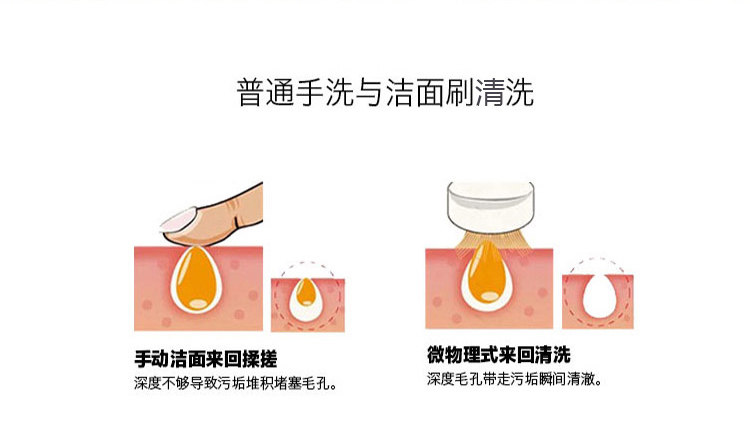 普通手洗与洁面刷清洗

手动洁面来回揉搓
深度不够导致污垢堆积堵塞毛孔。

微物理式来回清洗
深度毛孔带走污垢瞬间清澈。