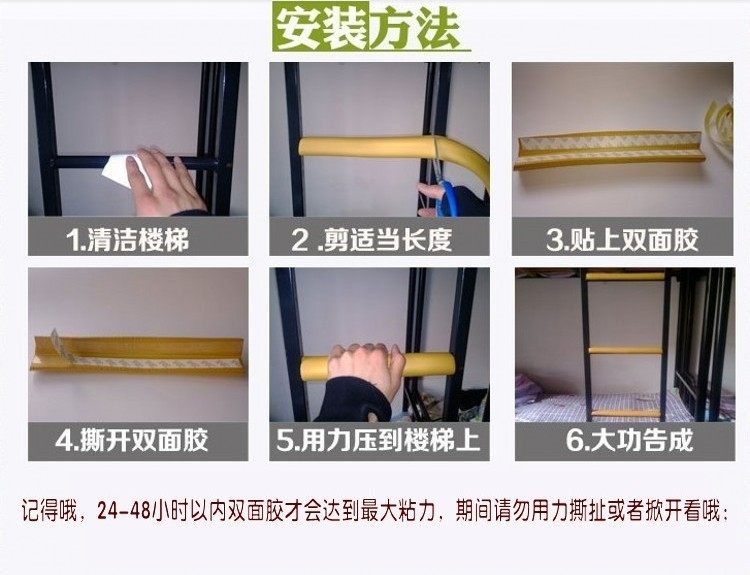 安装方法

1.清洁楼梯

2 .剪适当长度

3.贴上双面胶

4.撕开双面胶

5.用力压到楼梯上

6.大功告成

记得哦，24-48小时以内双面胶才会达到最大粘力，期间请勿用力撕扯或者掀开看哦：