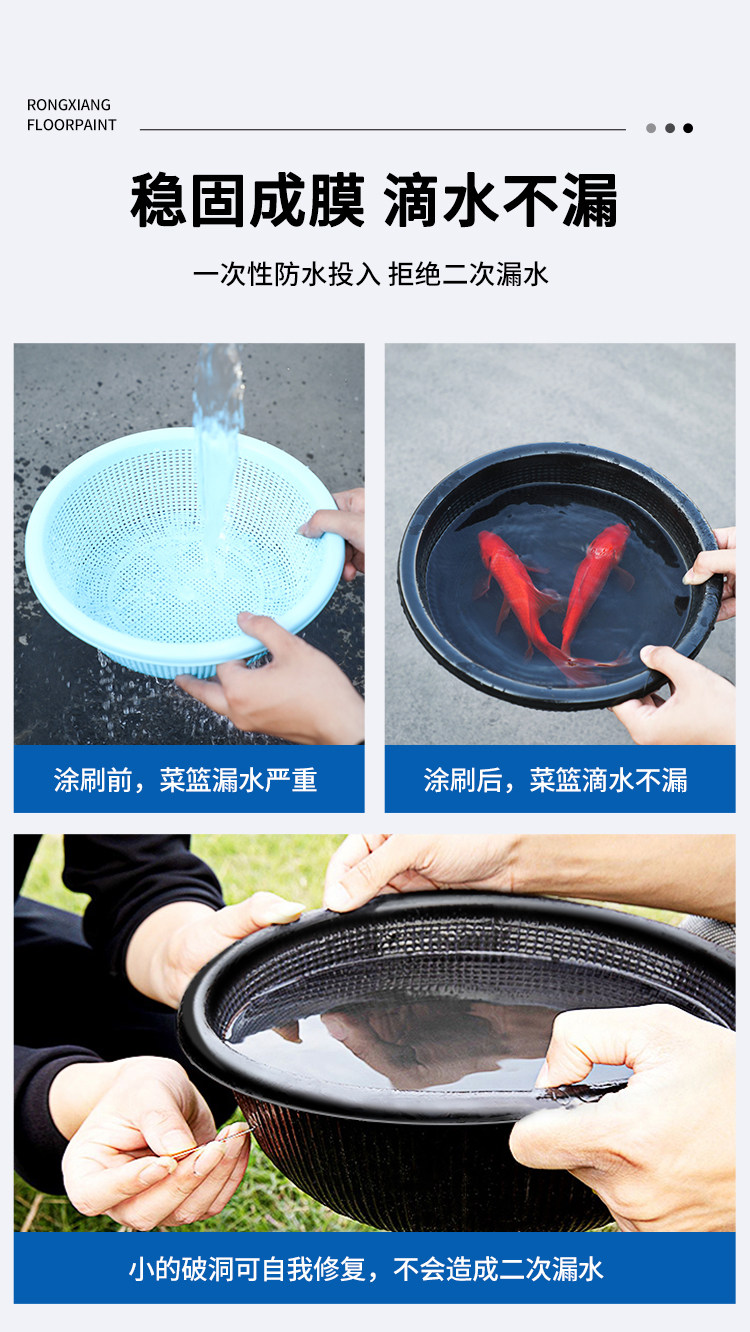 RONGXIANG
FLOORPAINT

稳固成膜 滴水不漏

一次性防水投入 拒绝二次漏水

涂刷前，菜篮漏水严重

涂刷后，菜篮滴水不漏

小的破洞可自我修复，不会造成二次漏水