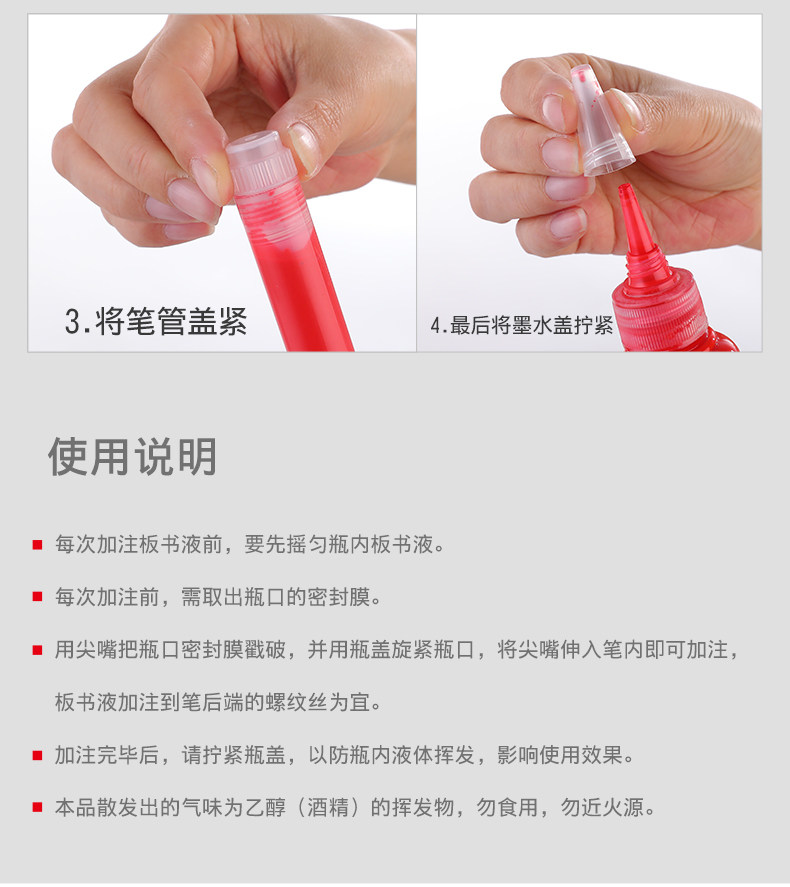 3.将笔管盖紧

4.最后将墨水盖拧紧

使用说明

■ 每次加注板书液前，要先摇匀瓶内板书液。

■ 每次加注前，需取出瓶口的密封膜。

■ 用尖嘴把瓶口密封膜戳破，并用瓶盖旋紧瓶口，将尖嘴伸入笔内即可加注，板书液加注到笔后端的螺纹丝为宜。

■ 加注完毕后，请拧紧瓶盖，以防瓶内液体挥发，影响使用效果。

■ 本品散发出的气味为乙醇（酒精）的挥发物，勿食用，勿近火源。